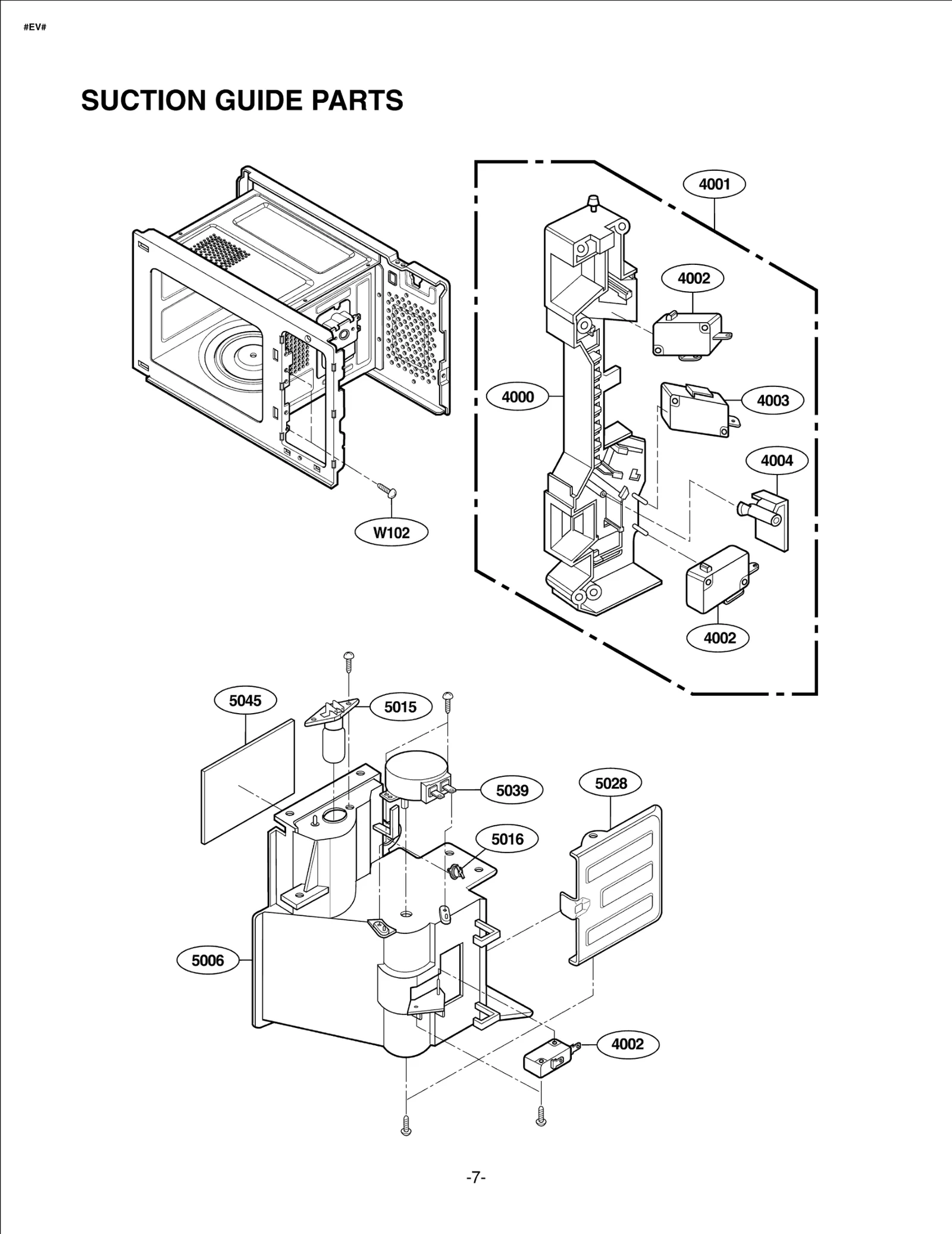 #EV#

SUCTION GUIDE PARTS

4001

4002

4000

4003

4004

W102

4002

5045

5015

5039

5028

5016

5006

4002

-7-