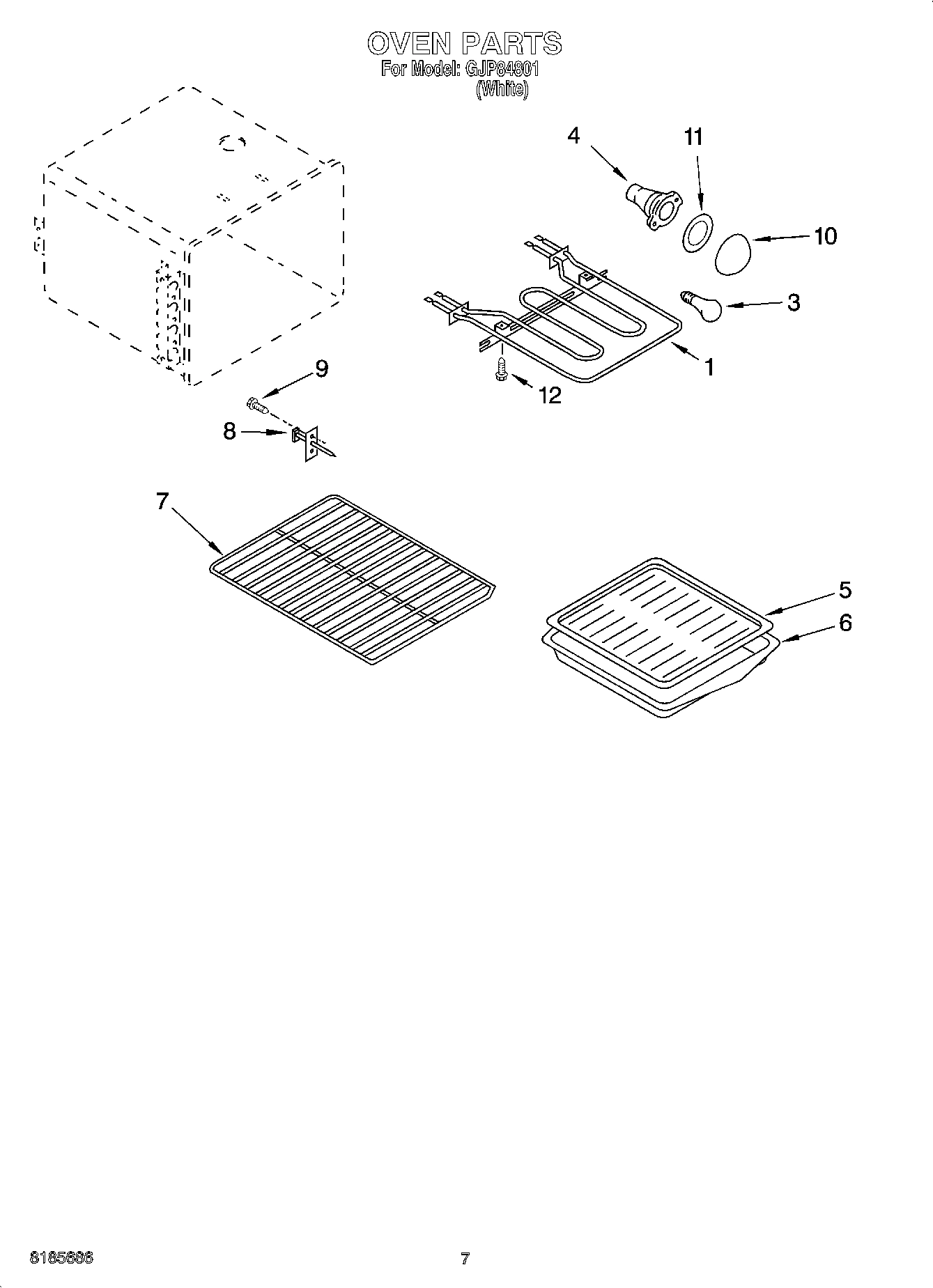 OVEN PARTS
For Model: GJP84801
(White)

4
11
10
3
1
12
9
8
7
5
6

8185686
7