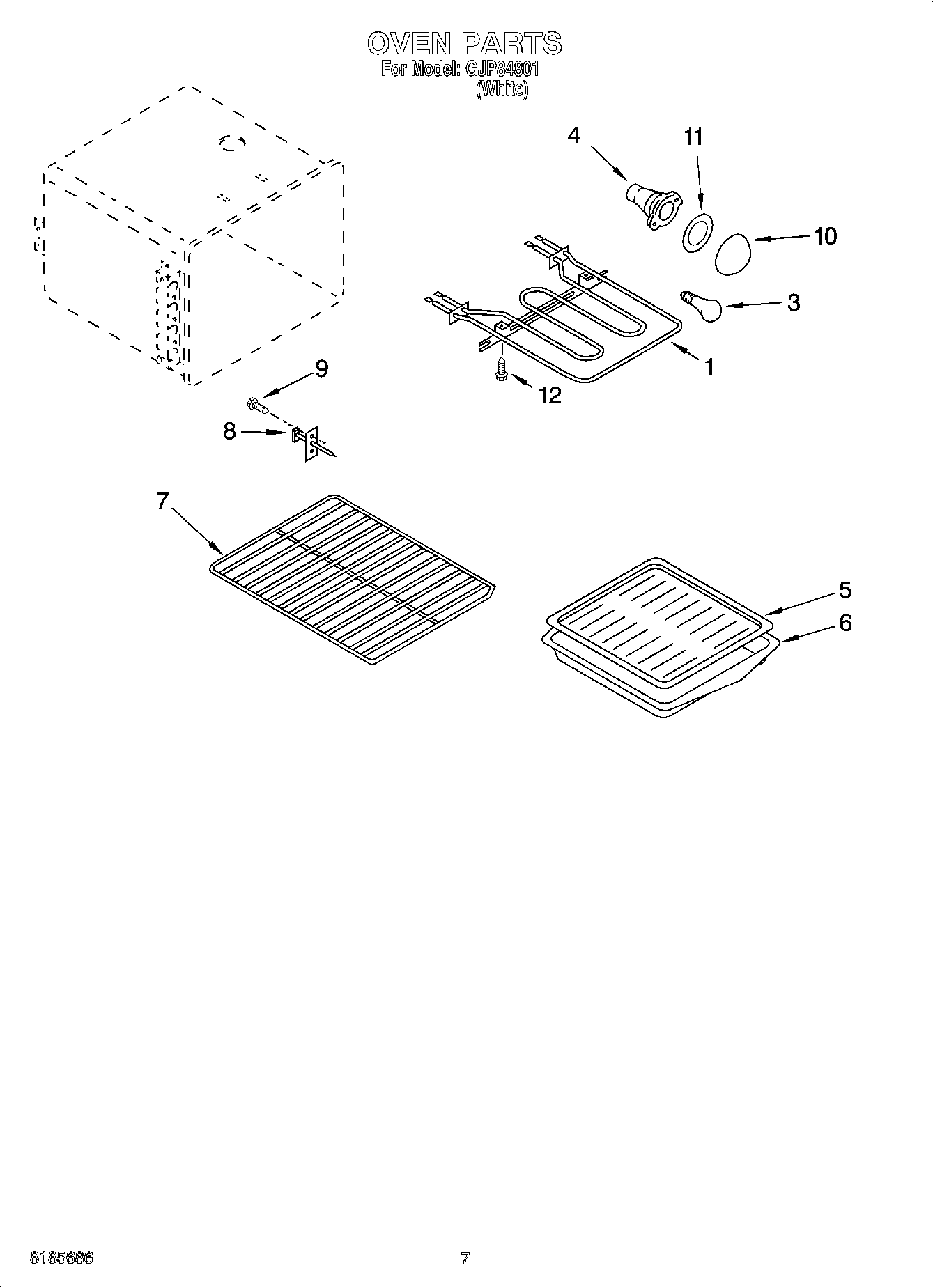 OVEN PARTS
For Model: GJP84801
(White)

4
11
10
3
1
12
9
8
7
5
6

8185686
7