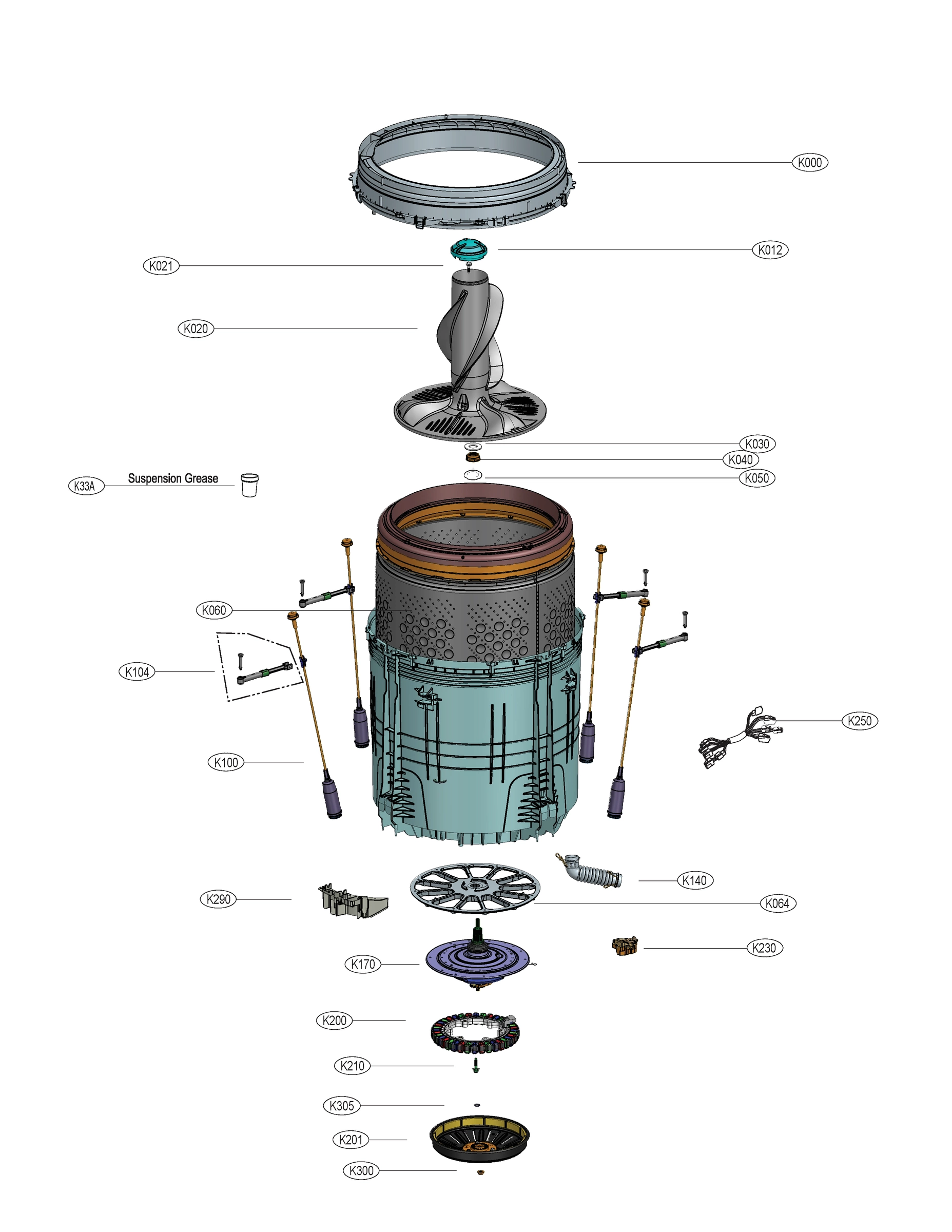 K000

K012

K021

K020

K030

K040

K050

K33A Suspension Grease

K060

K104

K250

K100

K140

K290

K064

K230

K170

K200

K210

K305

K201

K300