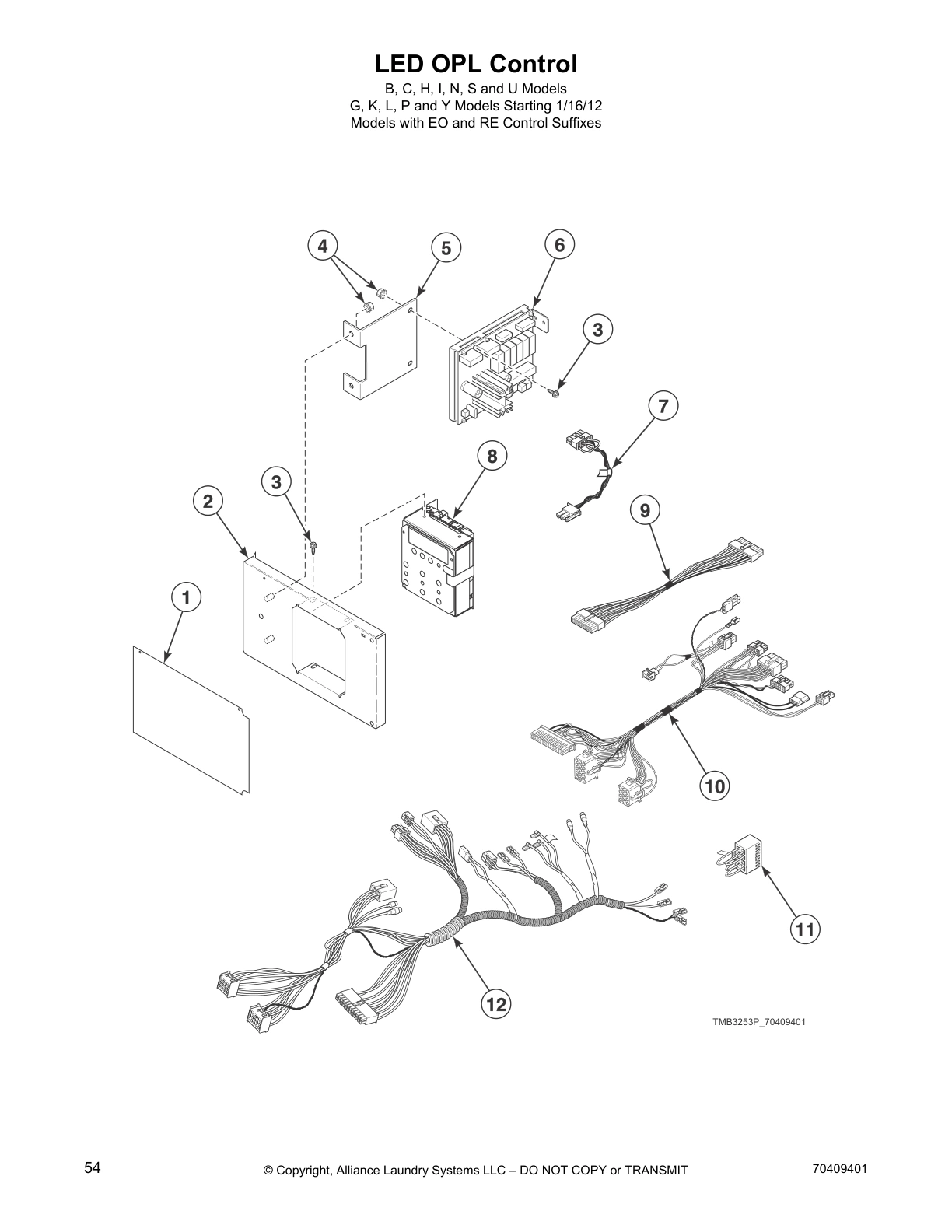 LED OPL Control

B, C, H, I, N, S and U Models
G, K, L, P and Y Models Starting 1/16/12
Models with EO and RE Control Suffixes

4
5
6
3
7
8
3
2
9
1
10
11
12

TMB3253P_70409401

54

© Copyright, Alliance Laundry Systems LLC – DO NOT COPY or TRANSMIT

70409401