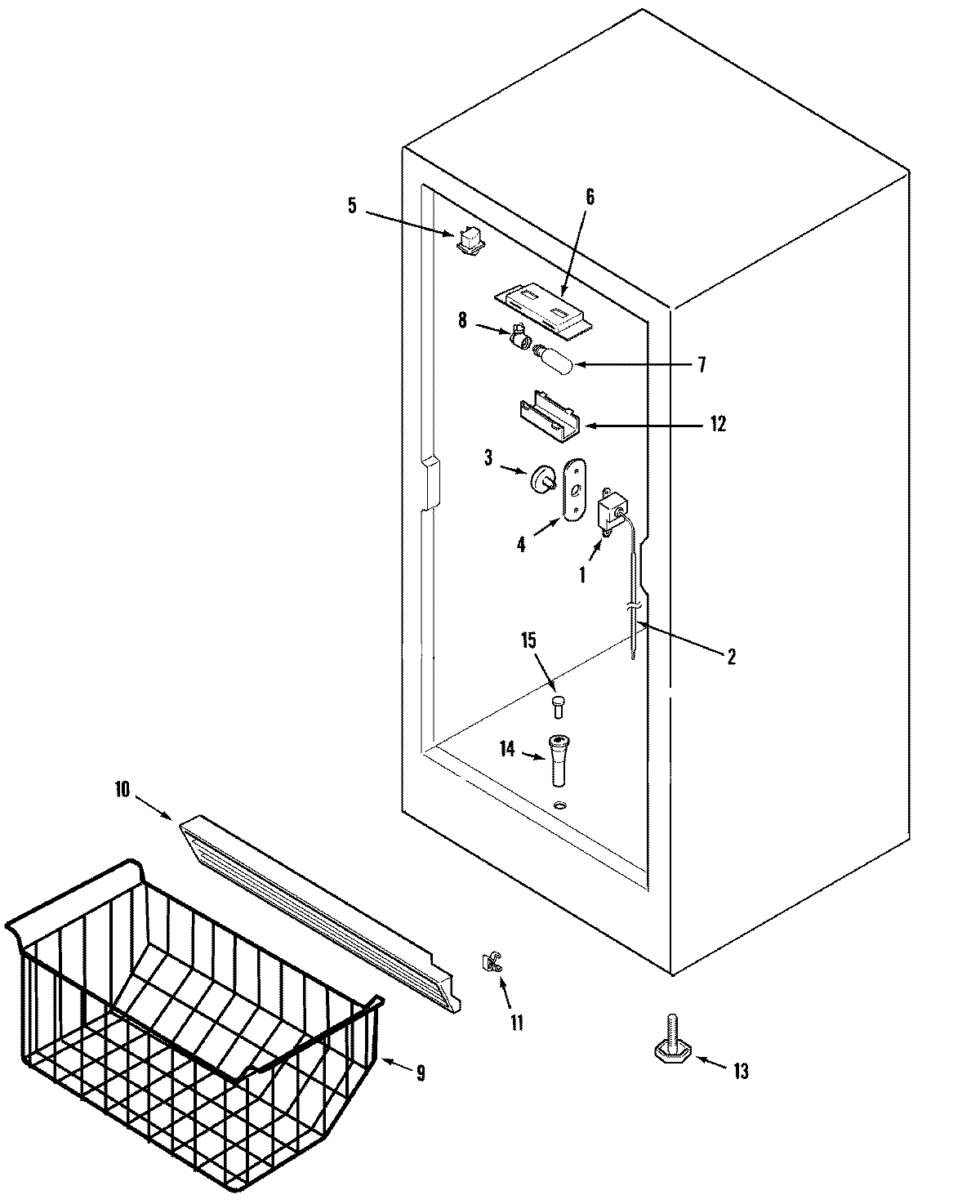 5
6
8
7
12
3
4
1
2
15
14
10
11
9
13