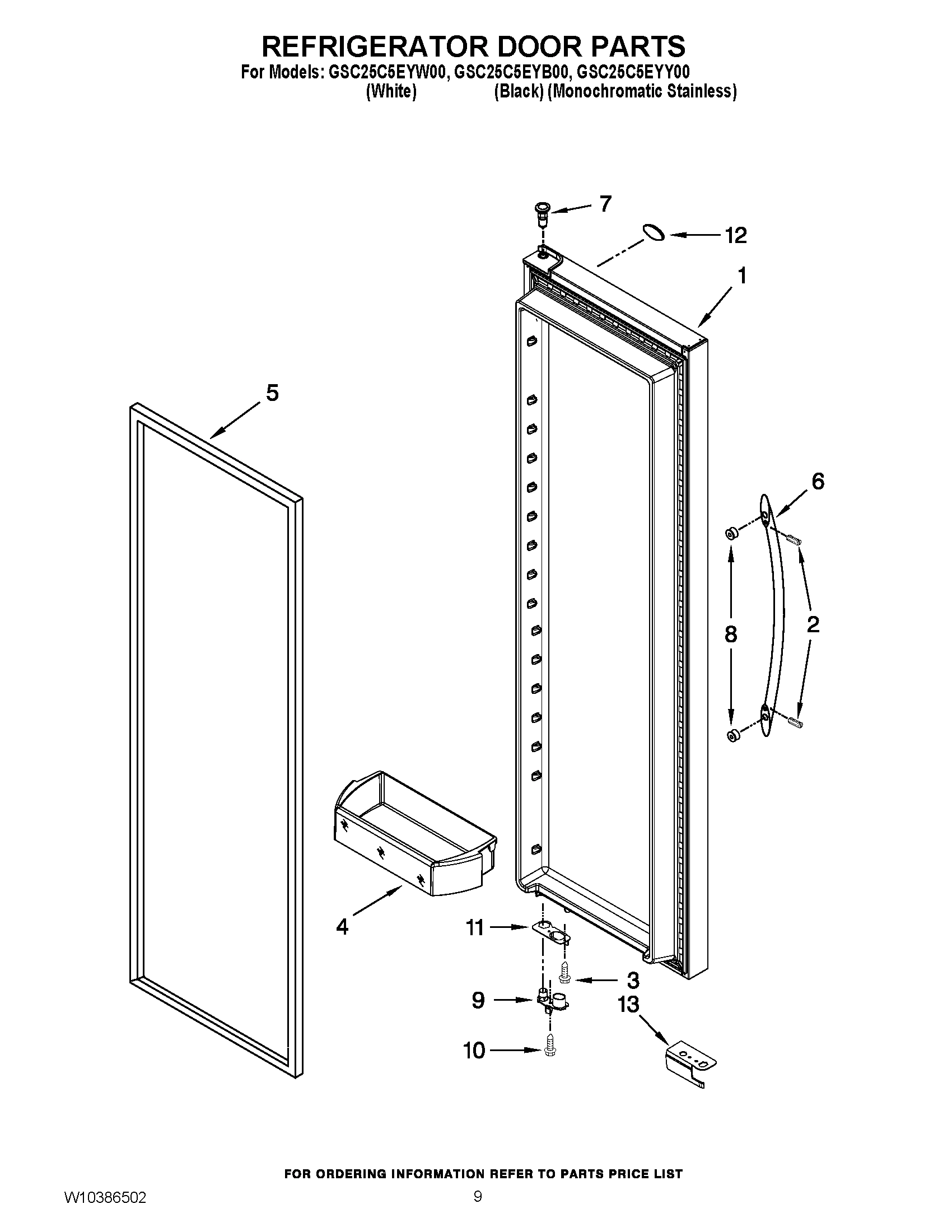 REFRIGERATOR DOOR PARTS
For Models: GSC25C5EYW00, GSC25C5EYB00, GSC25C5EYY00
(White) (Black) (Monochromatic Stainless)

7
12
1
5
6
8
2
4
11
3
9
13
10

FOR ORDERING INFORMATION REFER TO PARTS PRICE LIST
W10386502
9