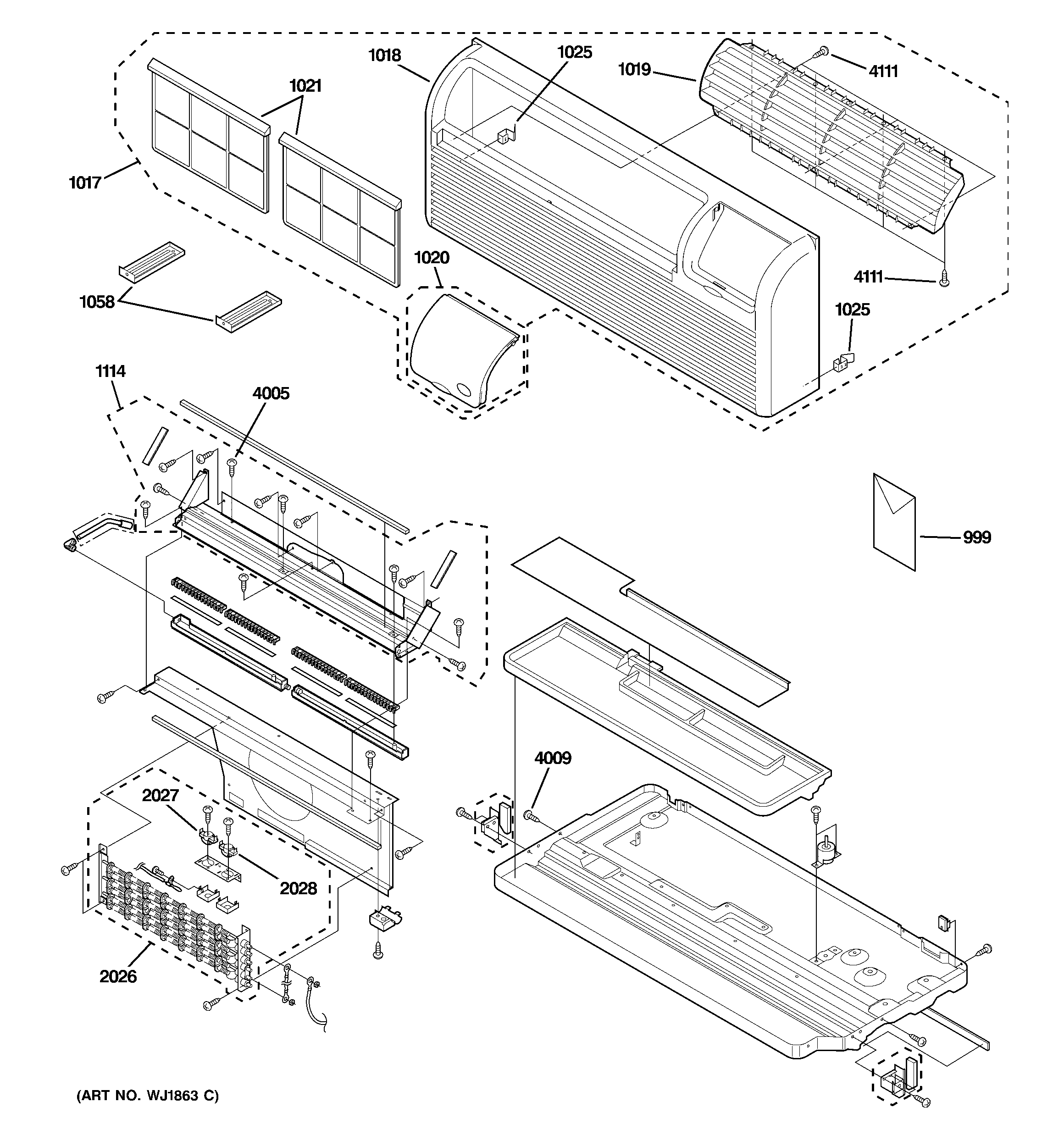 1018
1025
1019
4111
1021
1017
1020
4111
1058
1025
1114
4005
999
4009
2027
2028
2026
(ART NO. WJ1863 C)