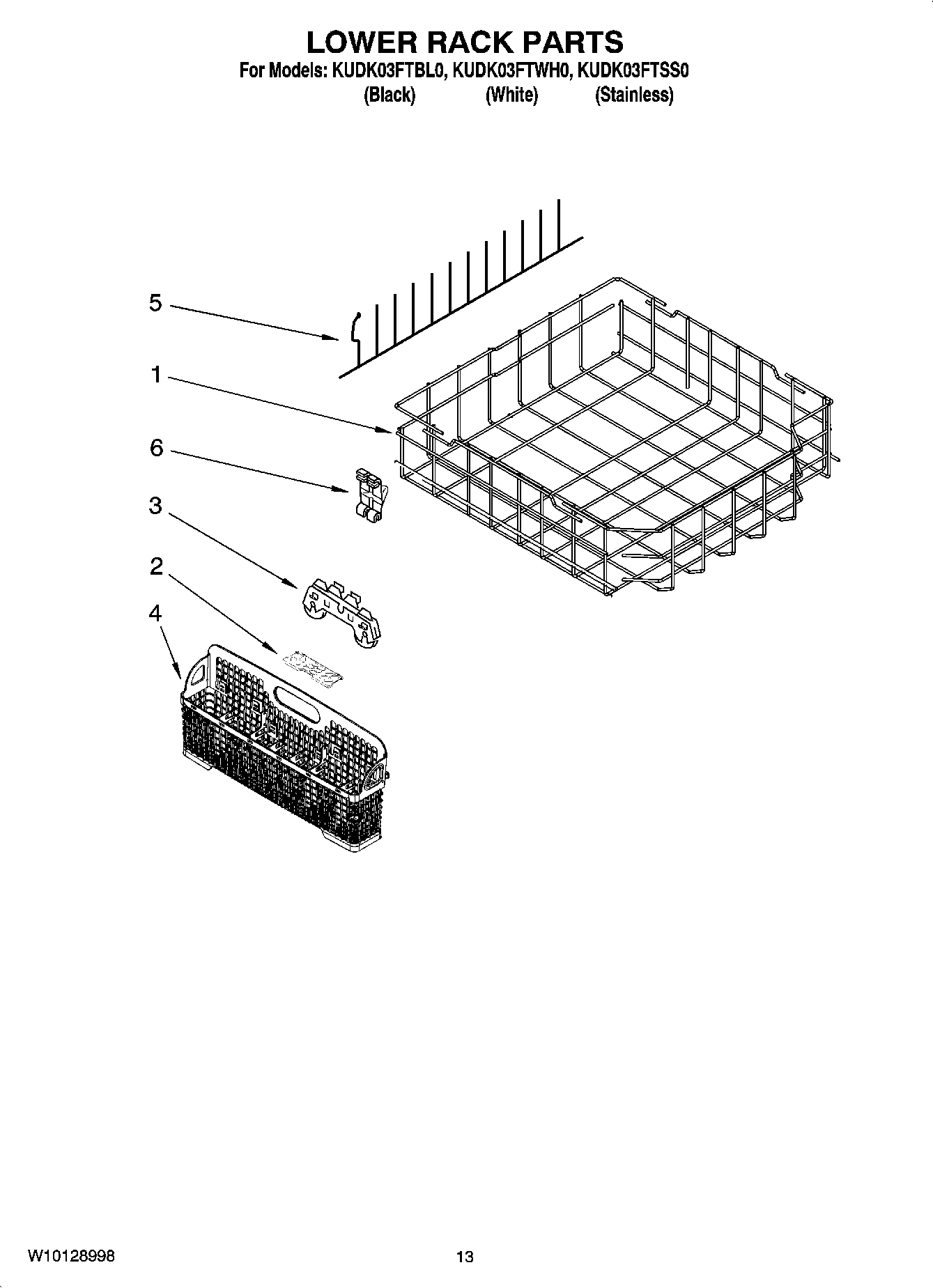 LOWER RACK PARTS

For Models: KUDK03FTBL0, KUDK03FTWH0, KUDK03FTSS0
(Black) (White) (Stainless)

5

1

6

3

2

4

W10128998

13