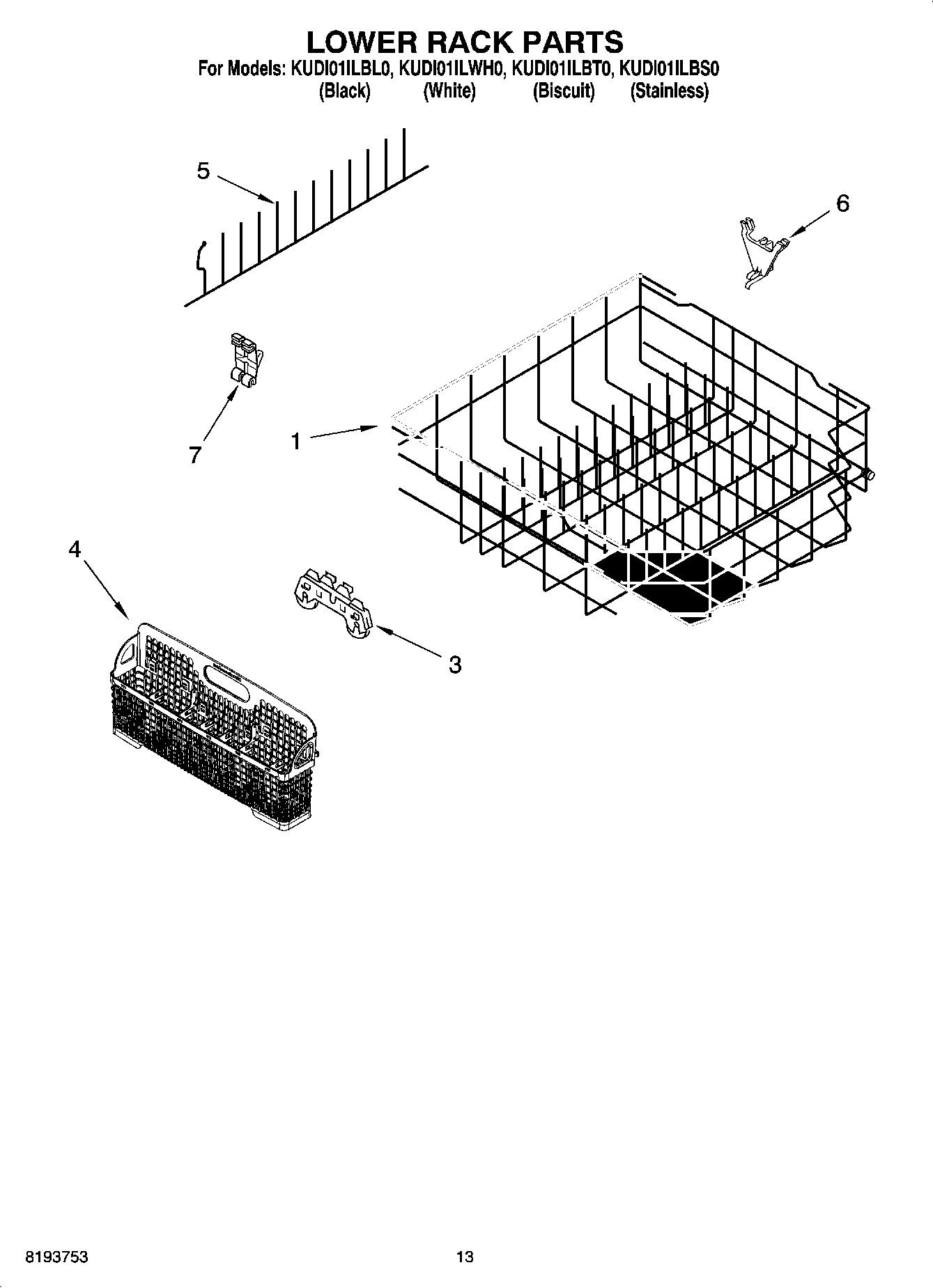 LOWER RACK PARTS

For Models: KUDI01ILBL0, KUDI01ILWH0, KUDI01ILBT0, KUDI01ILBS0
(Black) (White) (Biscuit) (Stainless)

5

6

7

1

4

3

8193753

13