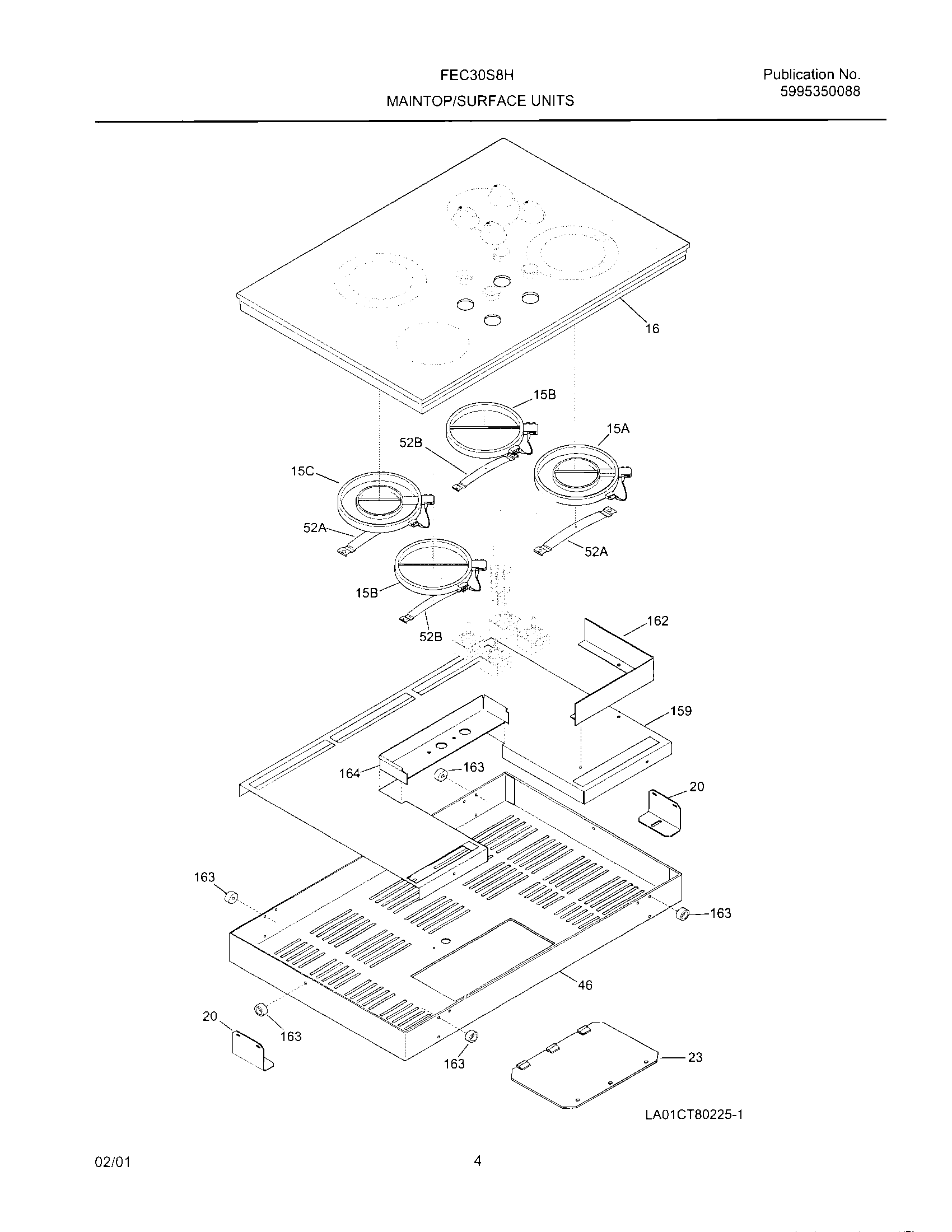 FEC30S8H
MAINTOP/SURFACE UNITS

Publication No.
5995350088

16
15B
15A
52B
15C
52A
52A
15B
52B
162
159
164
163
20
163
163
46
20
163
163
23

LA01CT80225-1

02/01

4