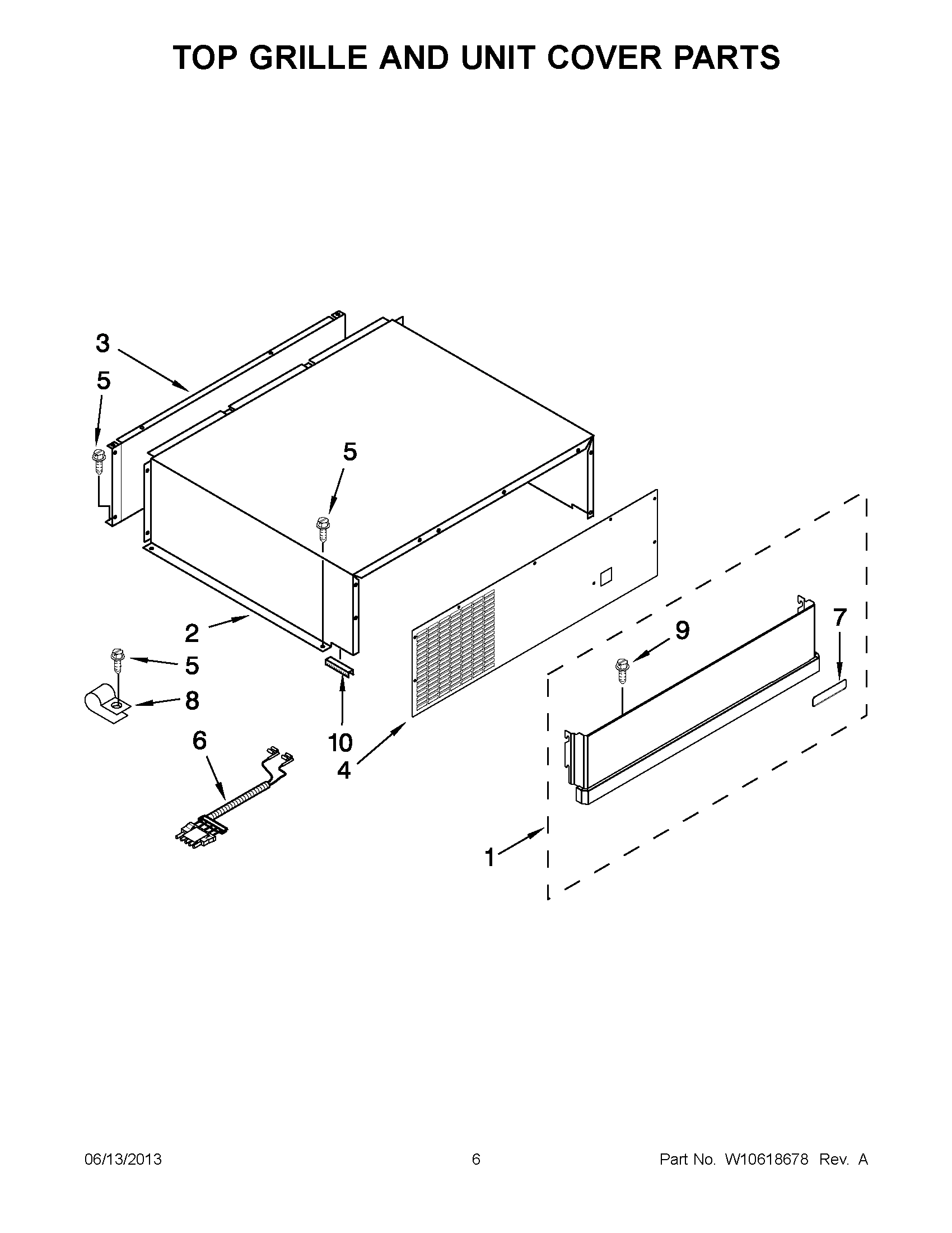 TOP GRILLE AND UNIT COVER PARTS

3
5
5
2
5
8
6
10
4
9
7
1

06/13/2013 6 Part No. W10618678 Rev. A