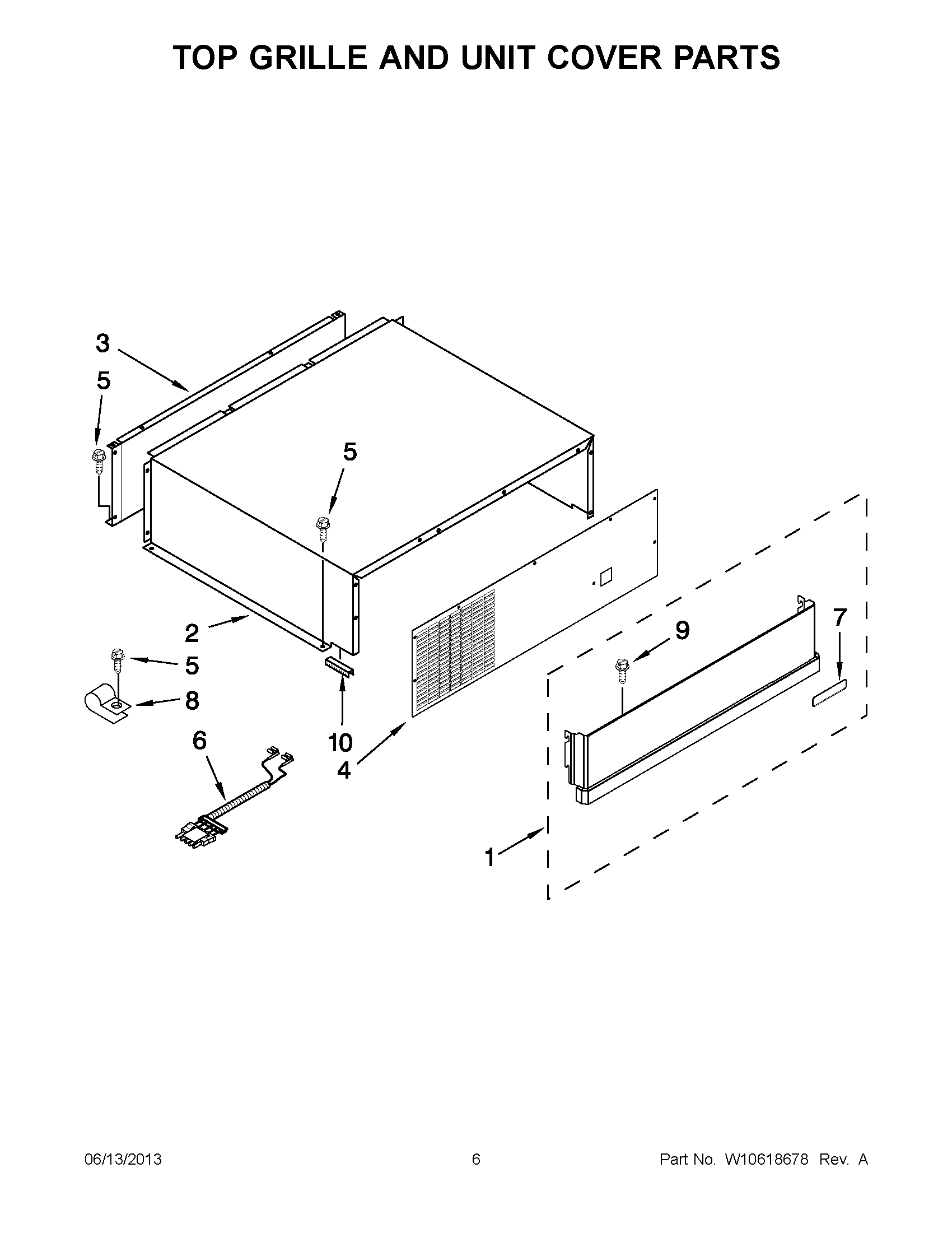 TOP GRILLE AND UNIT COVER PARTS

3
5
5
2
5
8
6
10
4
9
7
1

06/13/2013

6

Part No. W10618678 Rev. A