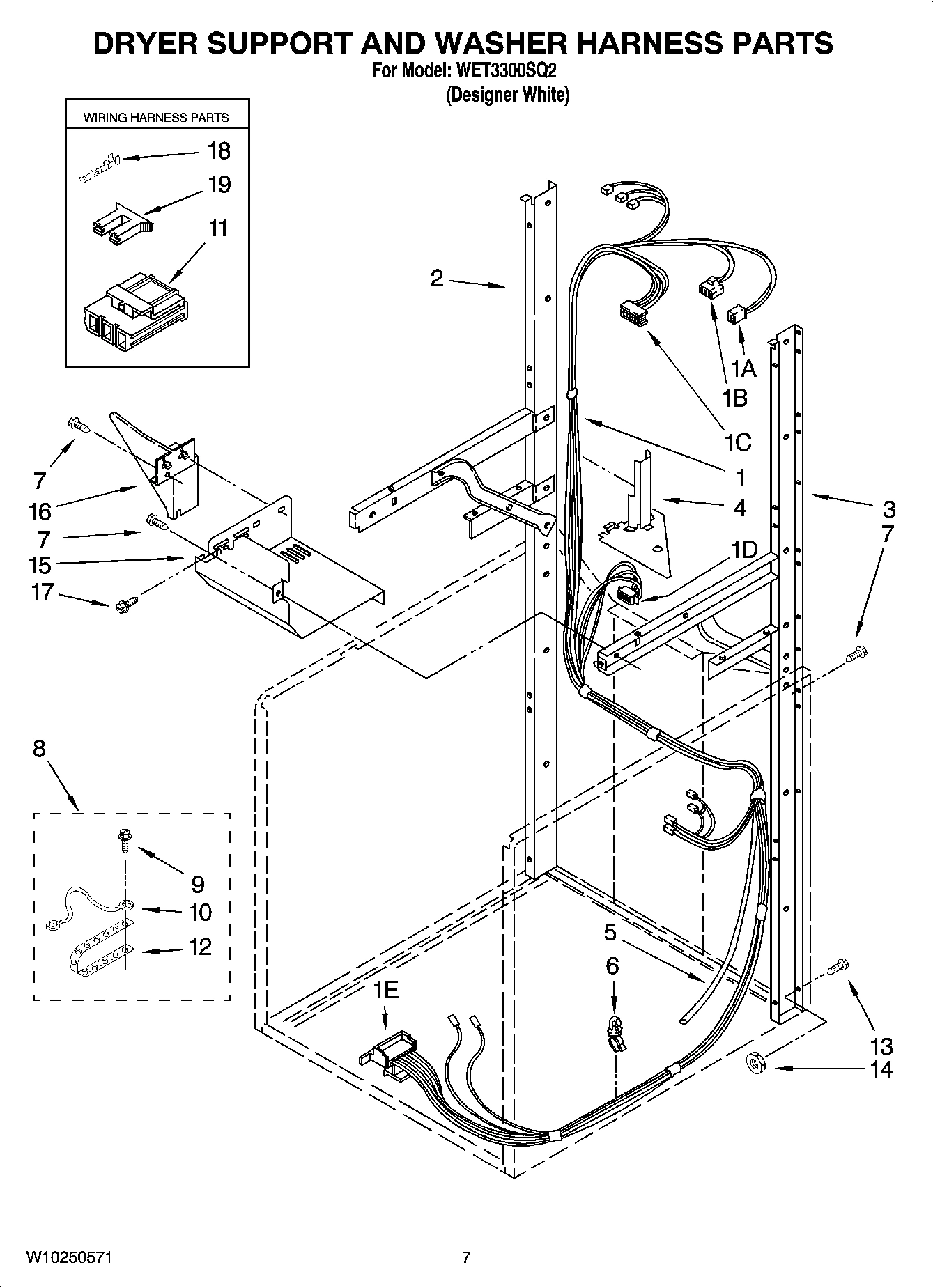 DRYER SUPPORT AND WASHER HARNESS PARTS
For Model: WET3300SQ2
(Designer White)

WIRING HARNESS PARTS

18
19
11

2
1A
1B
1C
1
4
3
7
1D
7
16
7
15
17

8
9
10
12

5
6
1E
13
14

W10250571
7