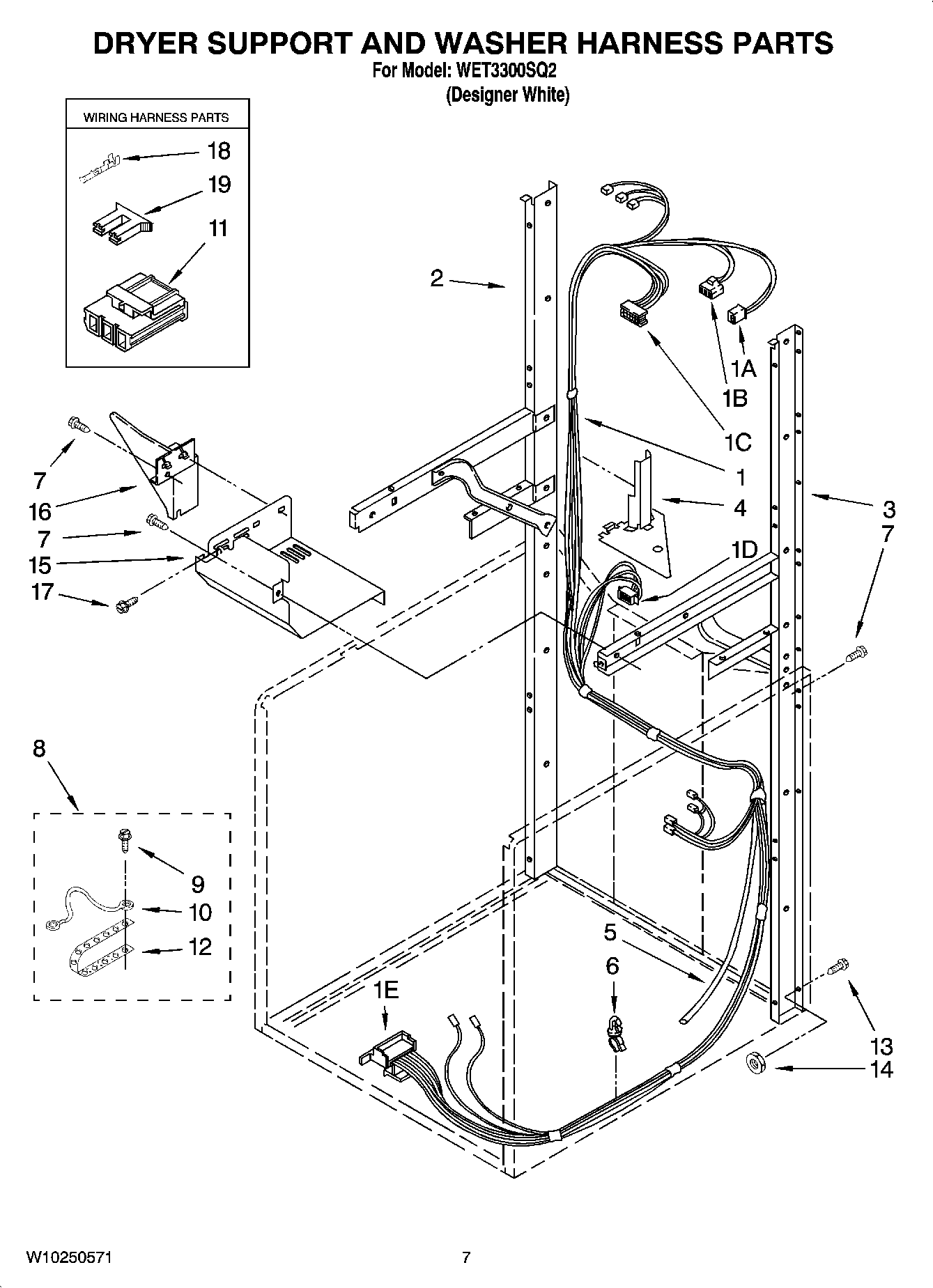 DRYER SUPPORT AND WASHER HARNESS PARTS
For Model: WET3300SQ2
(Designer White)

WIRING HARNESS PARTS
18
19
11

2
1A
1B
1C
1
4
3
7
1D
7
16
7
15
17
8
9
10
12
5
6
1E
13
14

W10250571
7