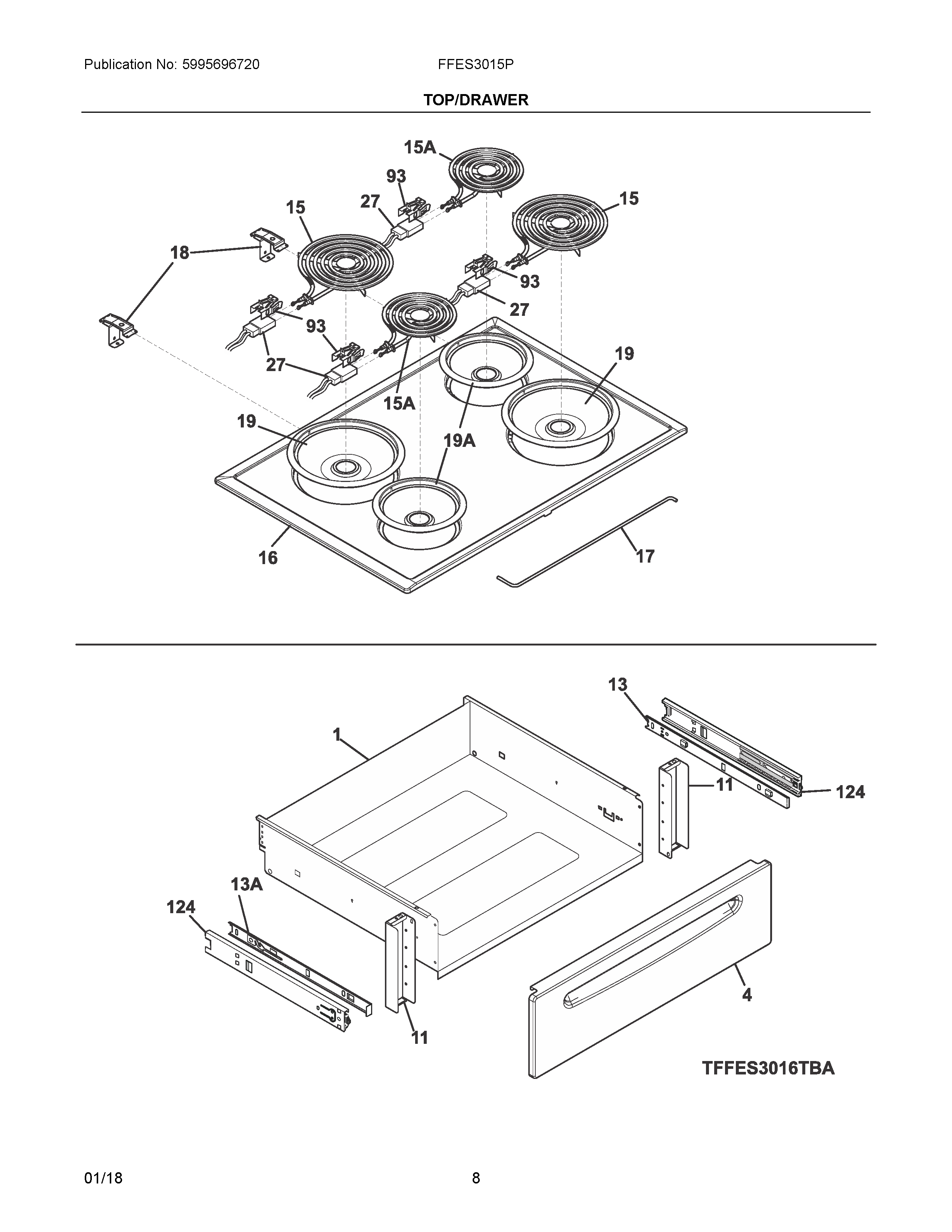 Publication No: 5995696720

FFES3015P

TOP/DRAWER

15A
93
15
27
15
18
93
27
93
27
19
15A
19
19A
16
17

13
1
11
124
13A
124
4
11
TFFES3016TBA

01/18

8