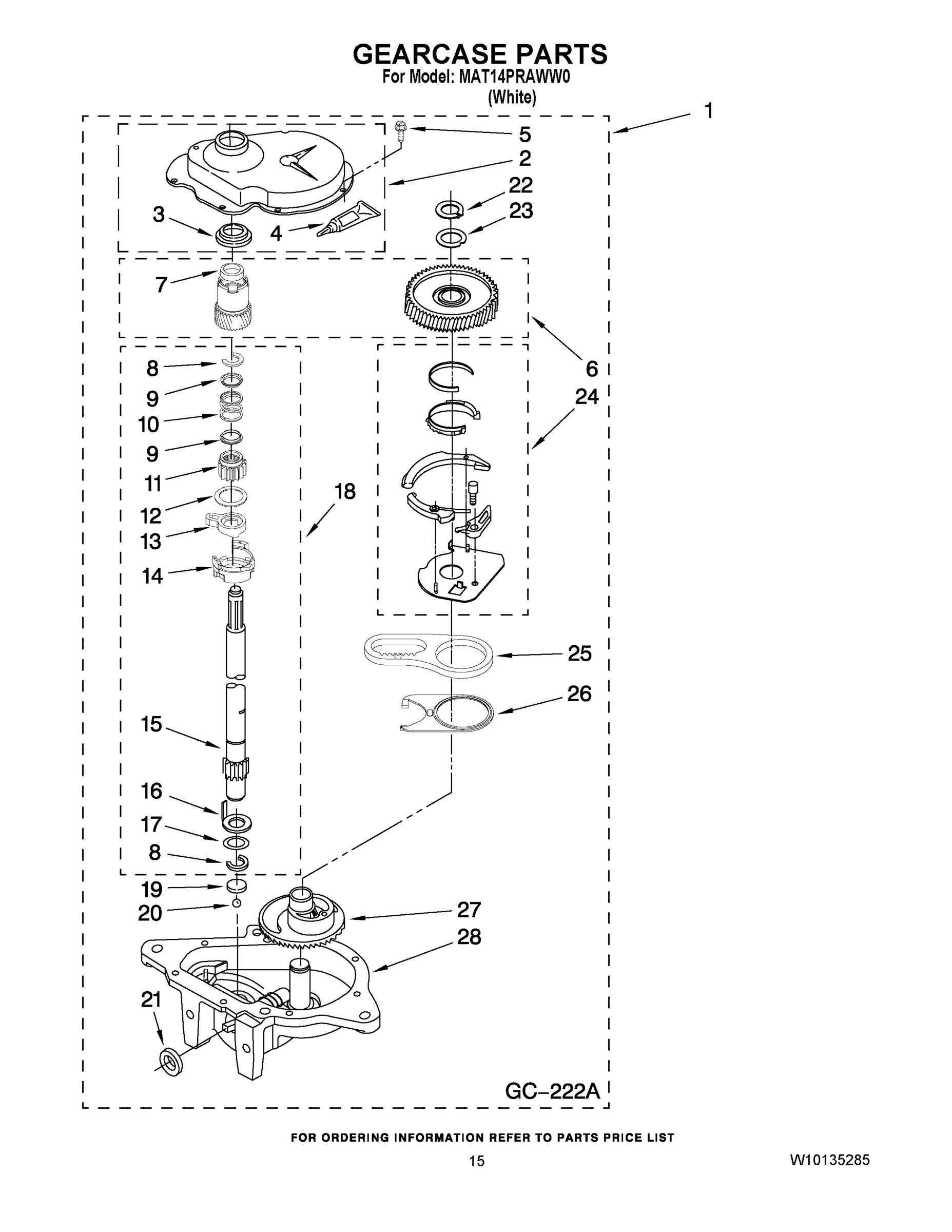 GEARCASE PARTS
For Model: MAT14PRAWW0
(White)

1
5
2
22
23
3
4
7
6
24
8
9
10
9
11
12
13
14
18
25
26
15
16
17
8
19
20
27
28
21

GC–222A

FOR ORDERING INFORMATION REFER TO PARTS PRICE LIST

15

W10135285