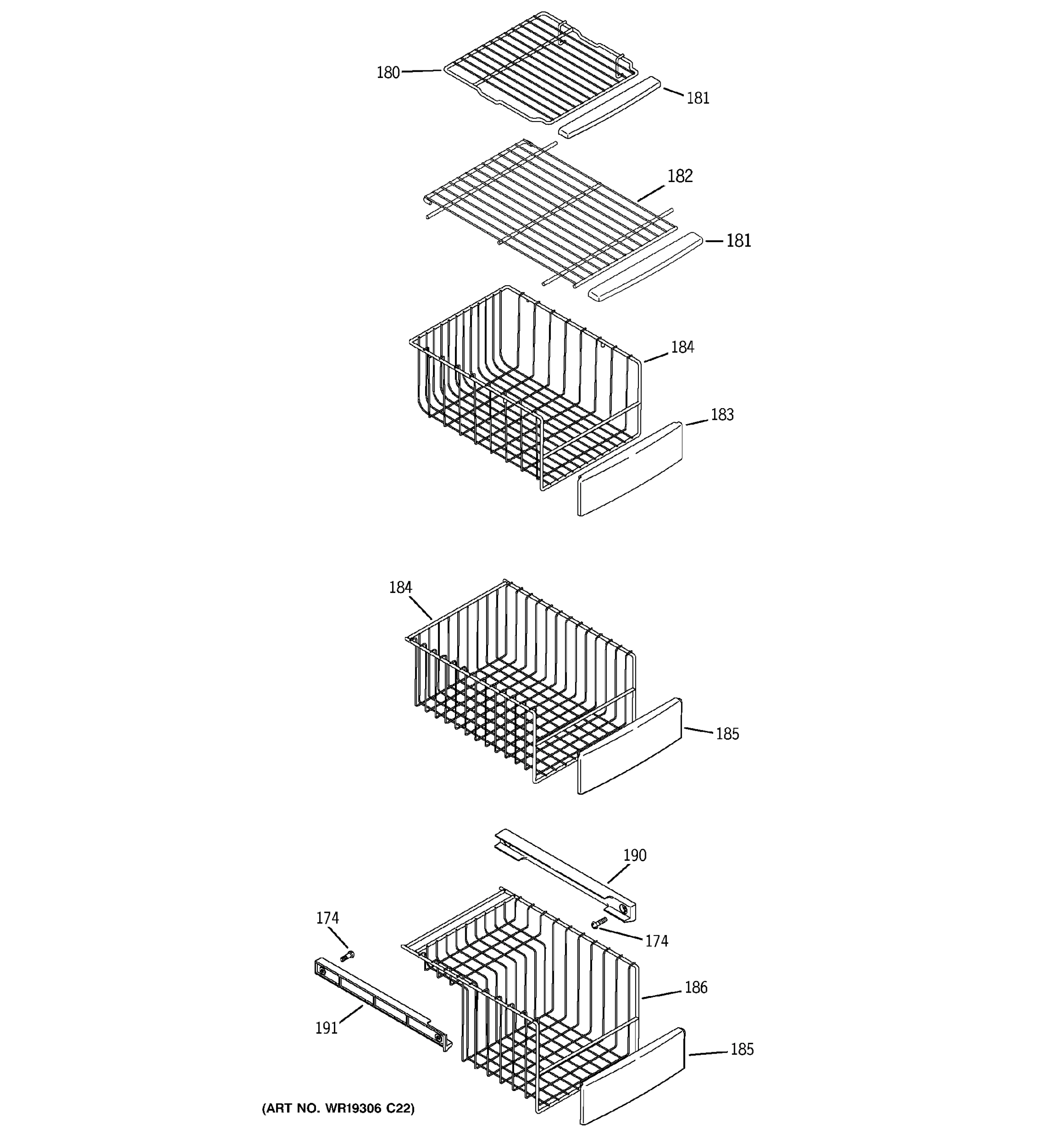 180
181
182
181
184
183
184
185
190
174
174
186
191
185
(ART NO. WR19306 C22)