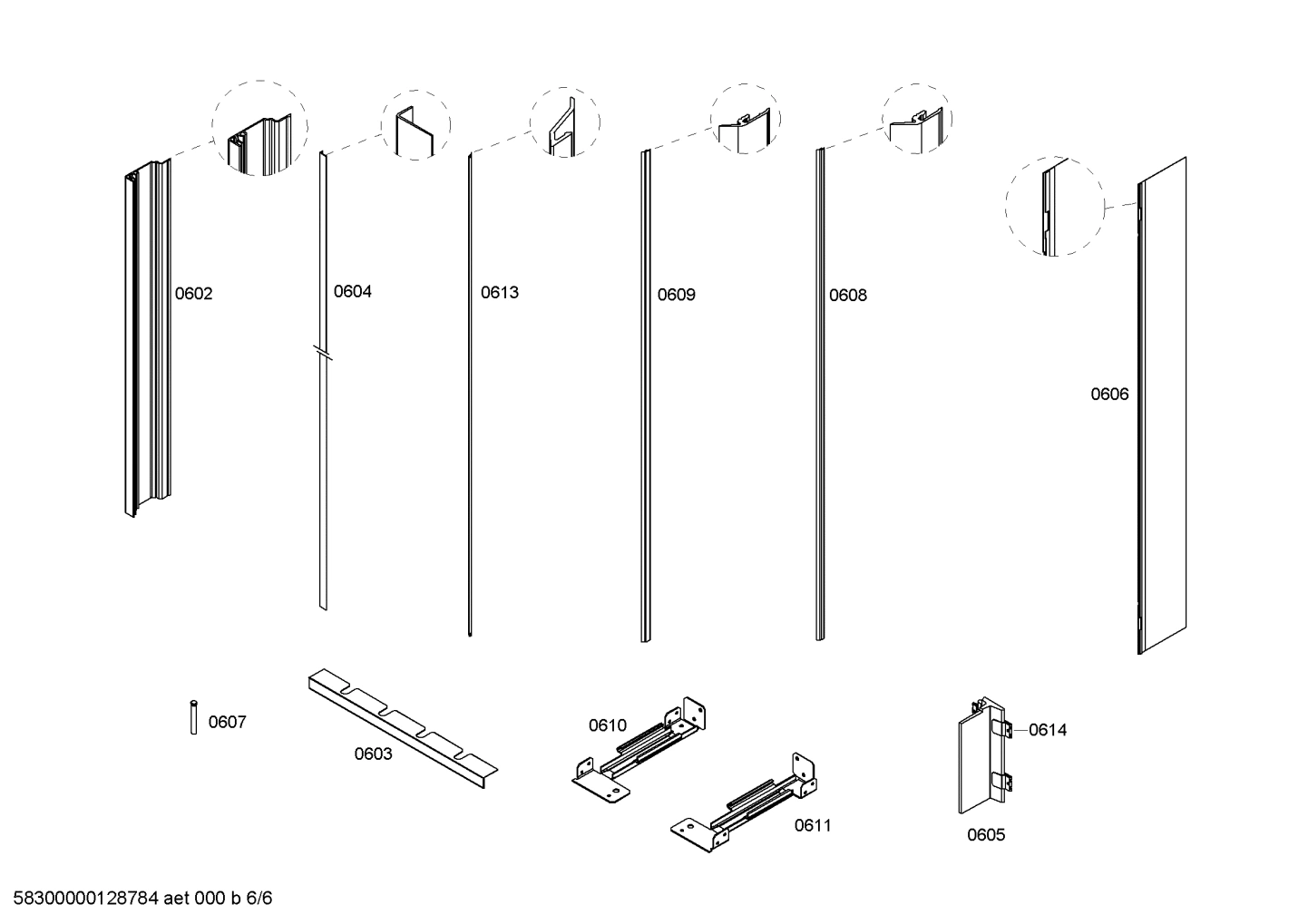 0602

0604

0613

0609

0608

0606

0607

0603

0610

0611

0614

0605

58300000128784 aet 000 b 6/6