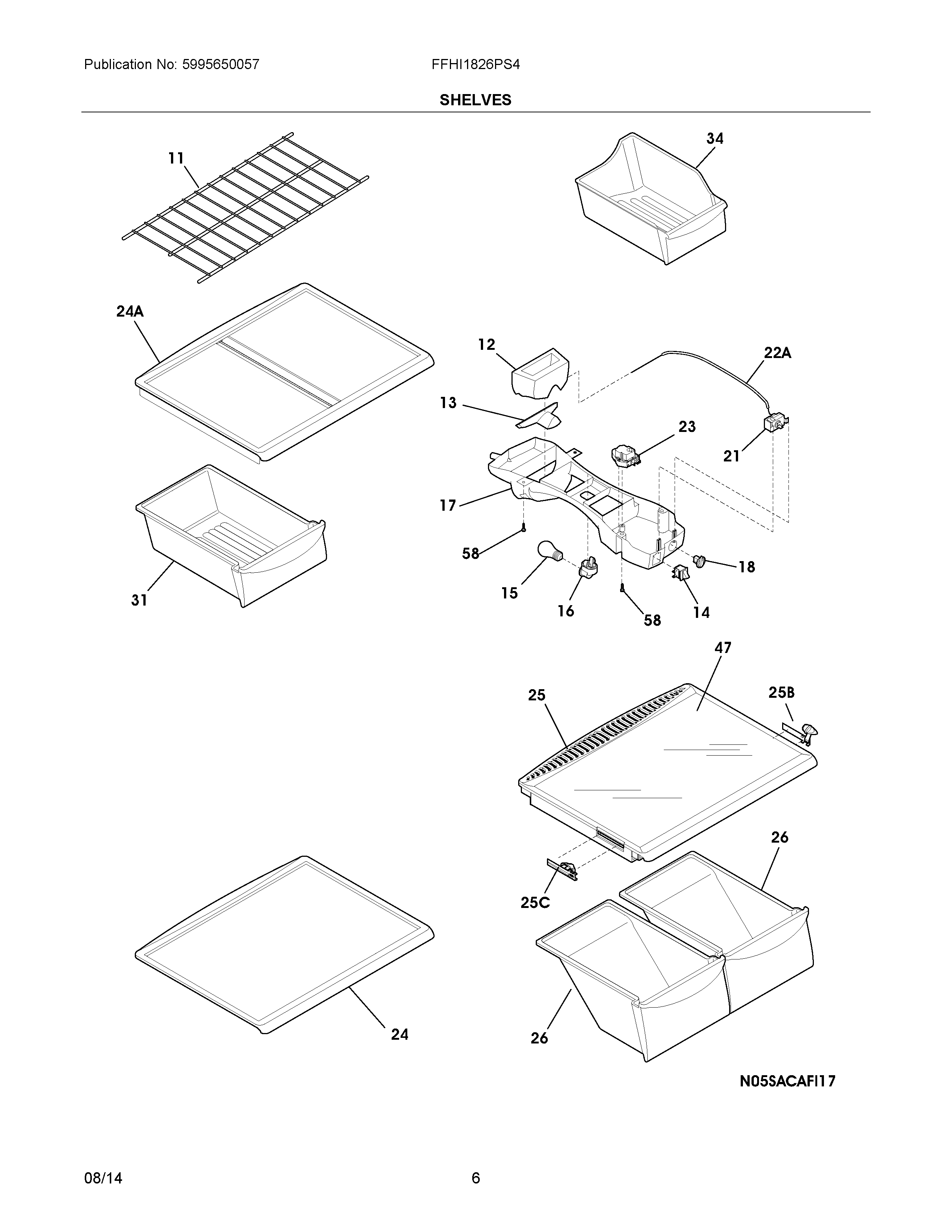 Publication No: 5995650057

FFHI1826PS4

SHELVES

11

34

24A

12

22A

13

23

21

17

58

18

15

16

58

14

31

47

25

25B

26

25C

24

26

N05SACAFI17

08/14

6