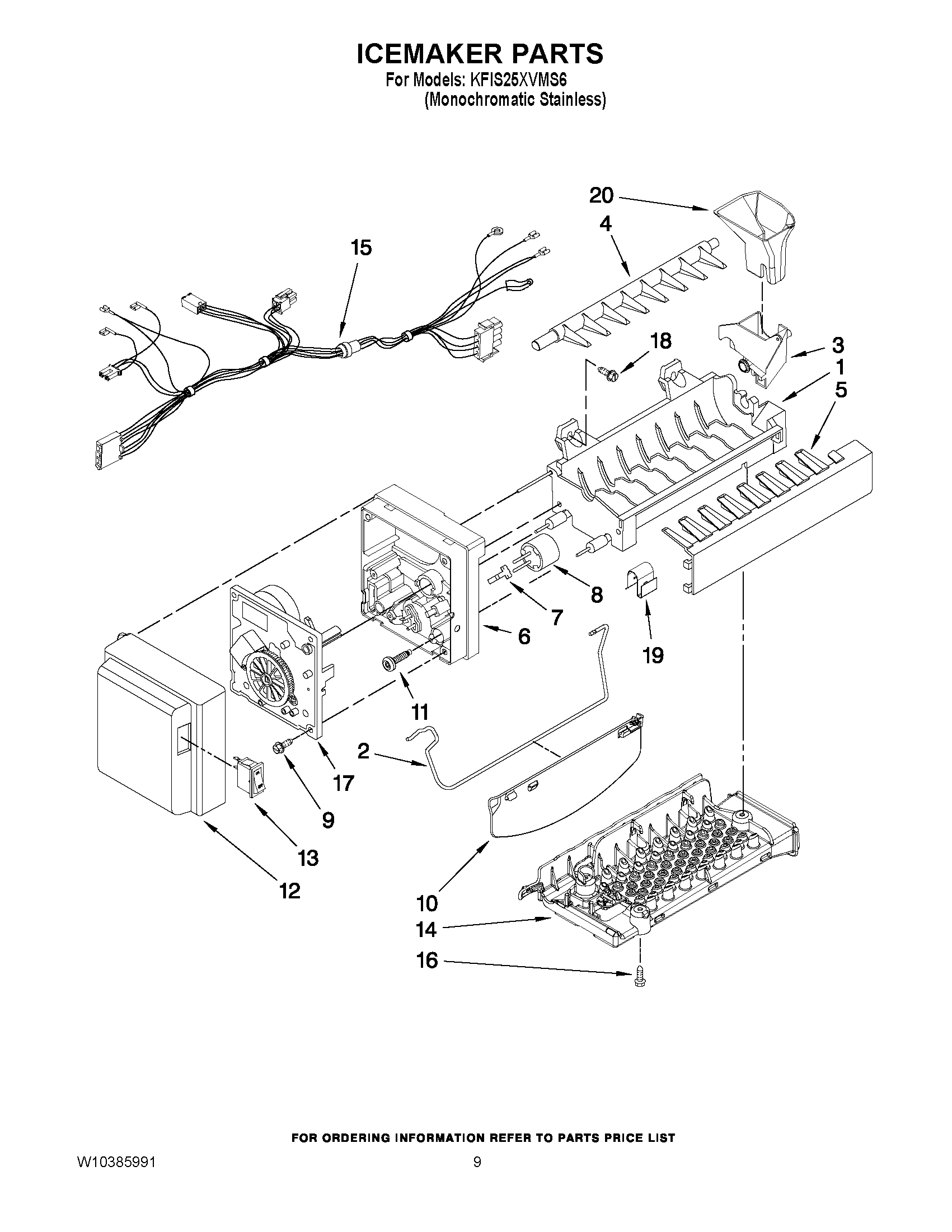 ICEMAKER PARTS

For Models: KFIS25XVMS6
(Monochromatic Stainless)

20
4
15
18
3
1
5
8
7
6
19
11
2
17
9
13
12
10
14
16

FOR ORDERING INFORMATION REFER TO PARTS PRICE LIST

W10385991

9