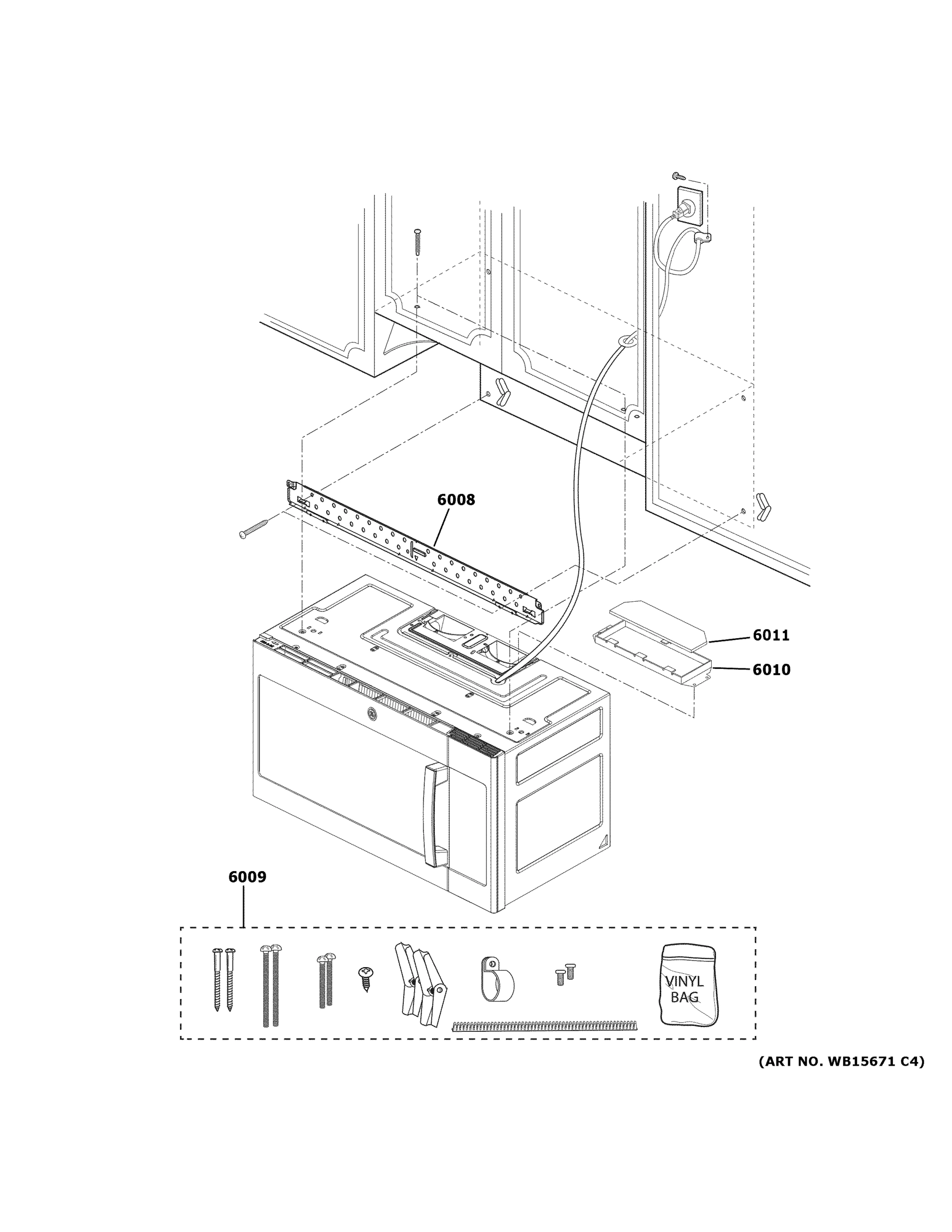 6008

6011

6010

6009

VINYL BAG

(ART NO. WB15671 C4)