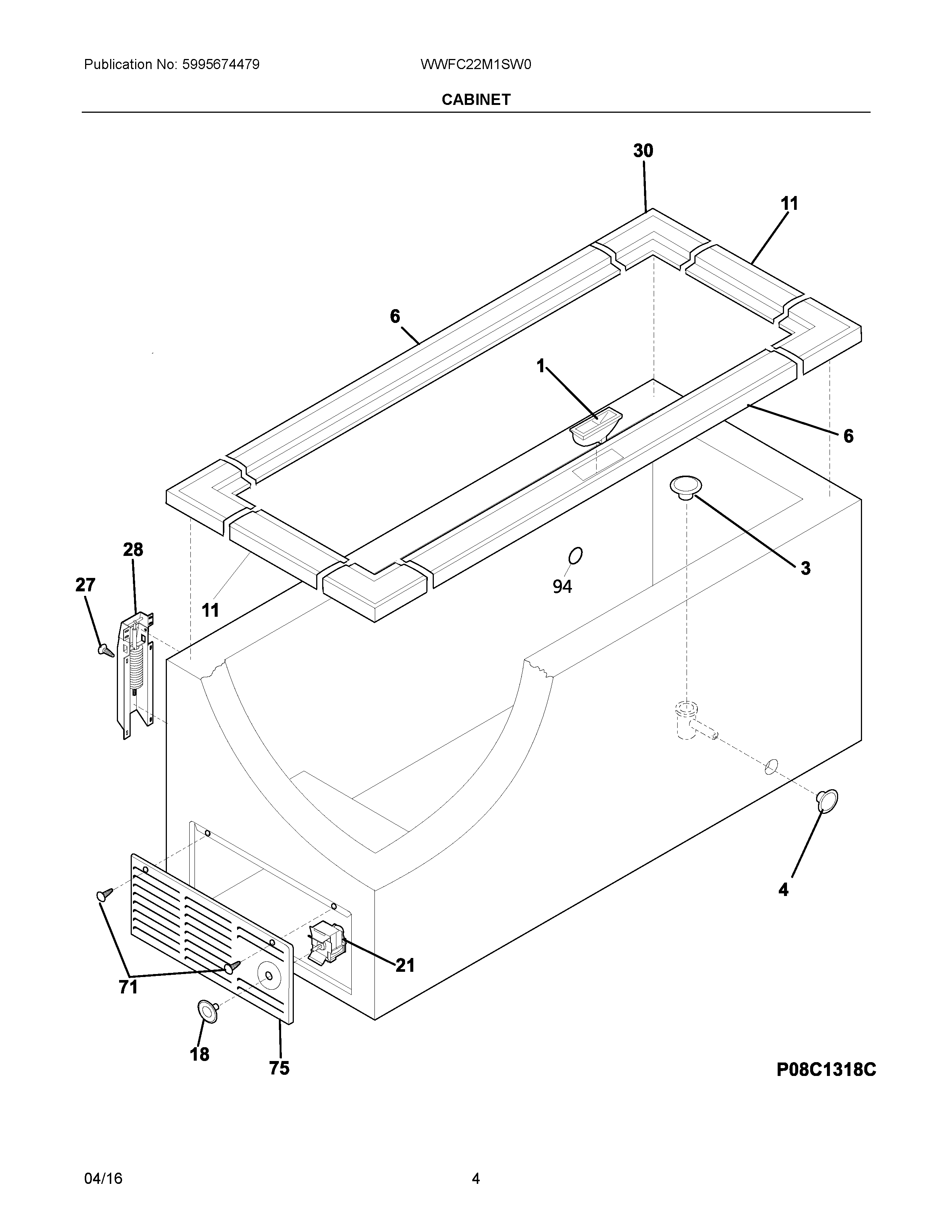 Publication No: 5995674479

WWFC22M1SW0

CABINET

30

11

6

1

6

3

94

28

27

11

4

21

71

18

75

P08C1318C

04/16

4