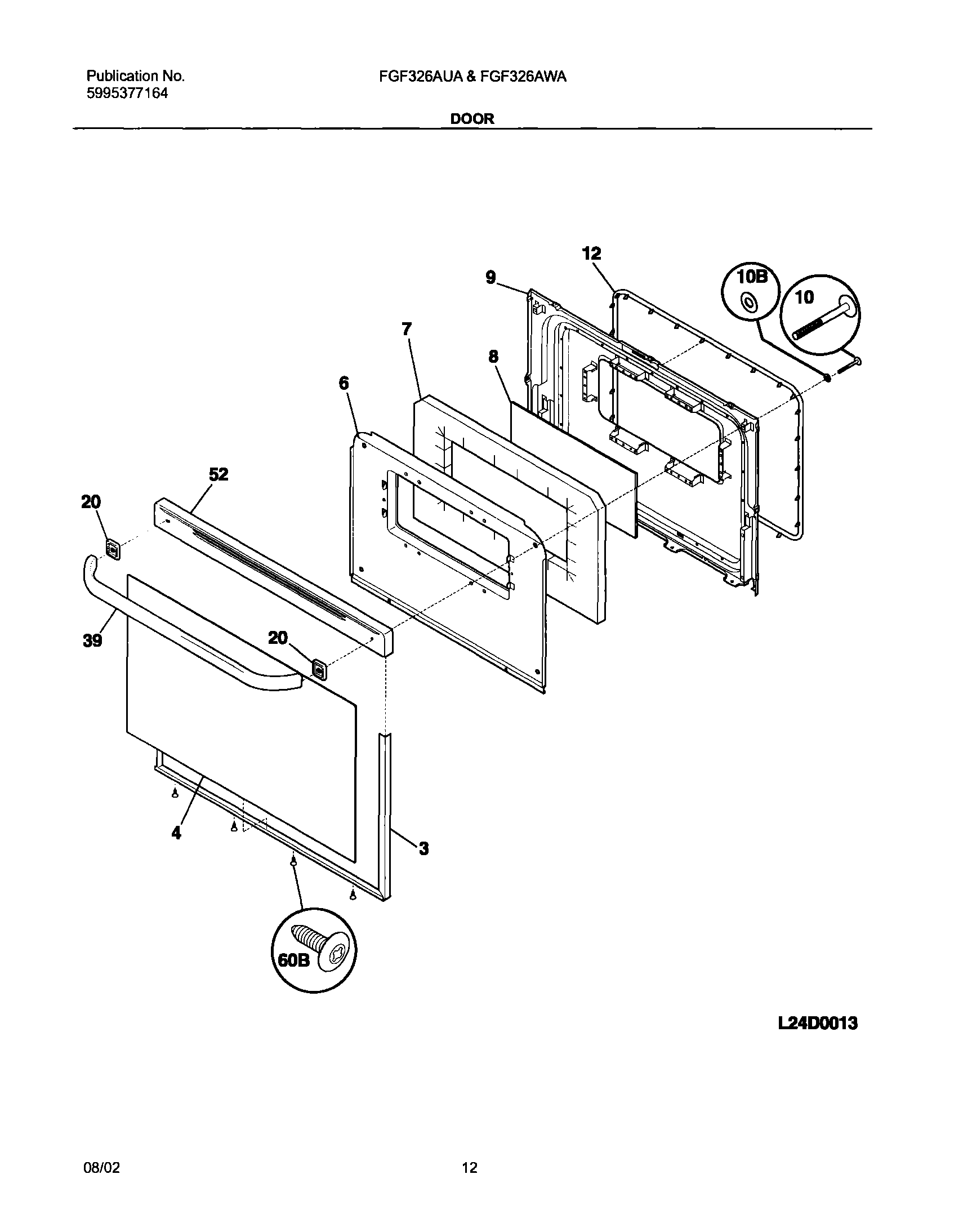 Publication No.
5995377164

FGF326AUA & FGF326AWA

DOOR

12
9
10B
10
7
8
6
52
20
39
20
4
3
60B

L24D0013

08/02

12