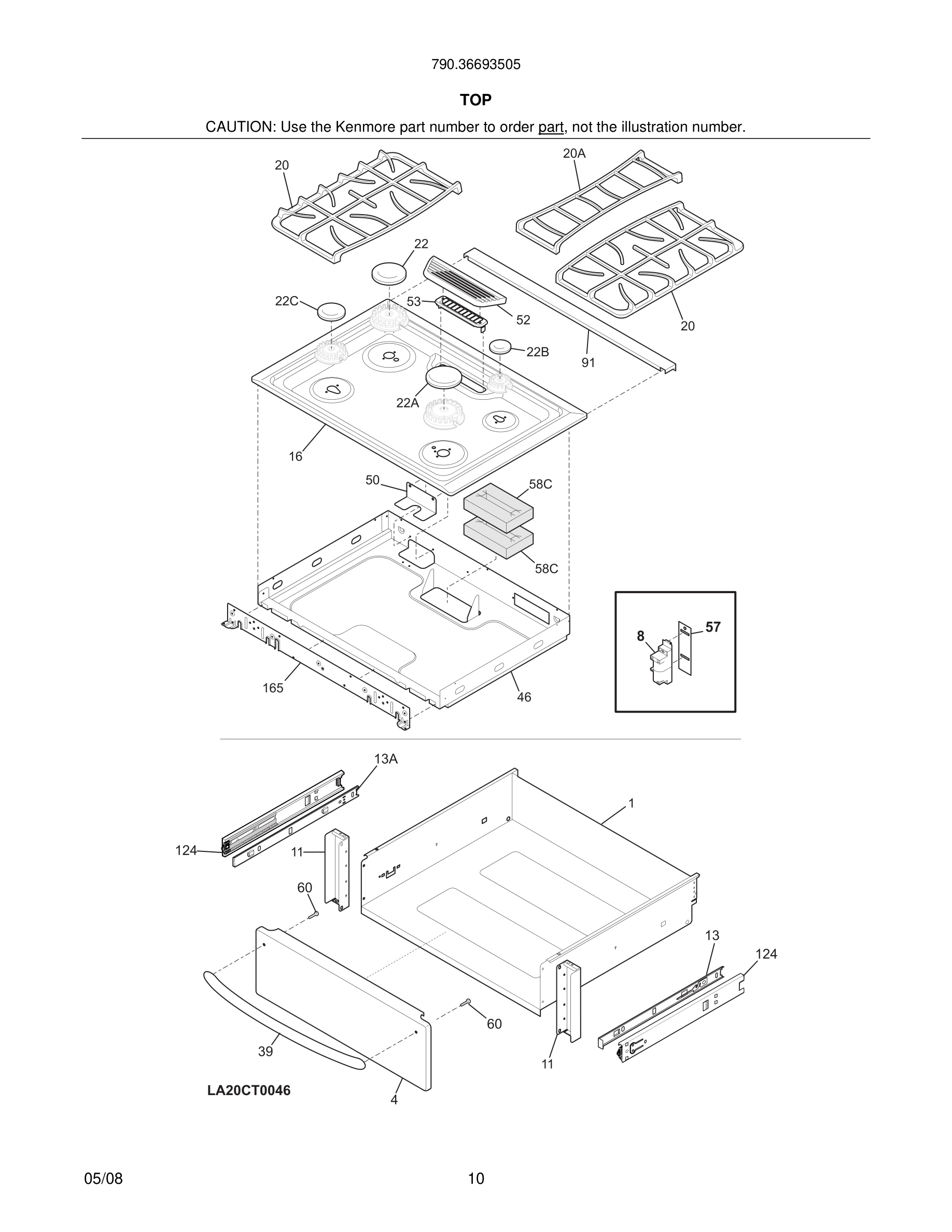 790.36693505

TOP

CAUTION: Use the Kenmore part number to order part, not the illustration number.

20
20A
22
22C
53
52
20
22B
91
22A
16
50
58C
58C
8
57
165
46

13A
1
124
11
60
13
124
60
39
11
LA20CT0046
4

05/08
10