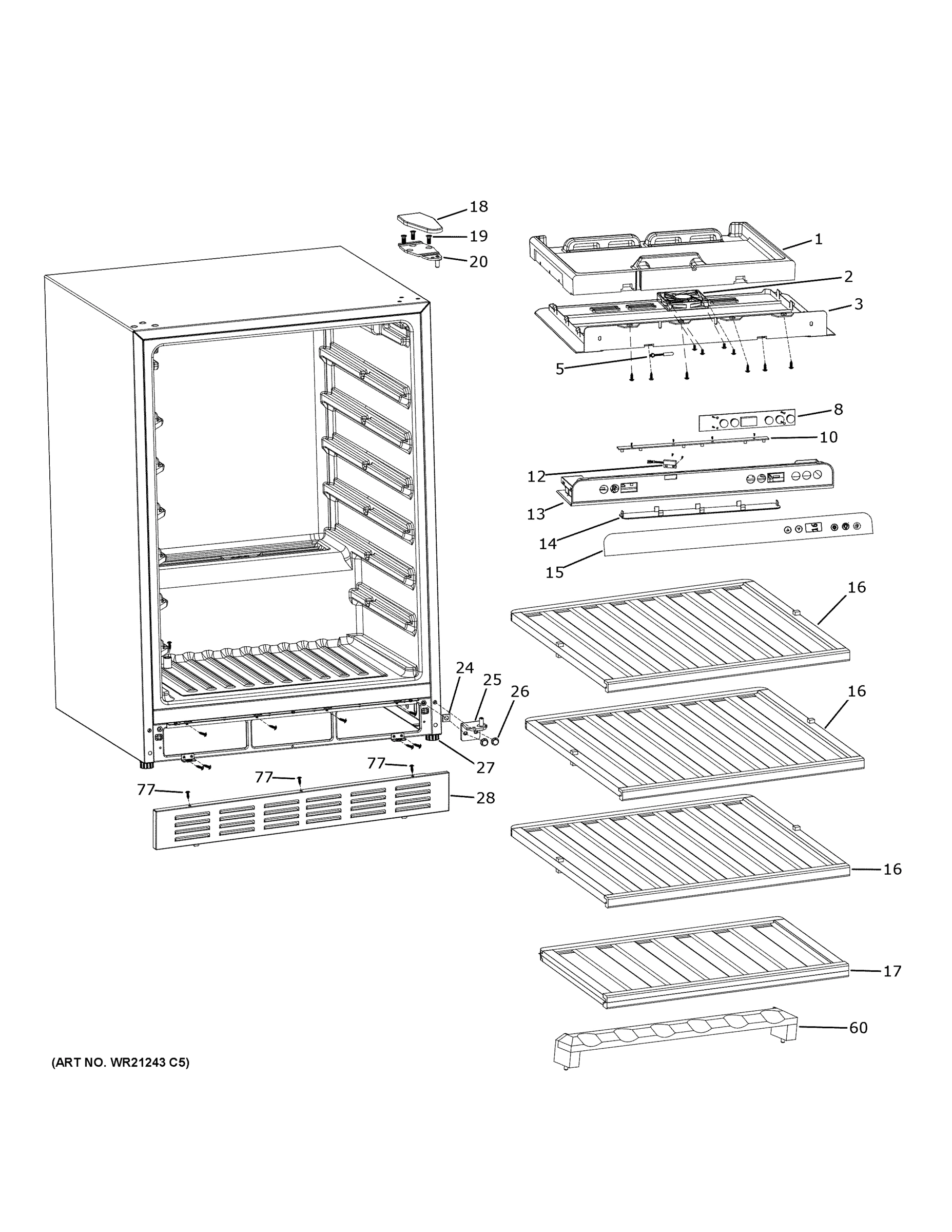 18
19
20
1
2
3
5
8
10
12
13
14
15
16
16
16
17
60
24
25
26
27
77
77
77
28
(ART NO. WR21243 C5)