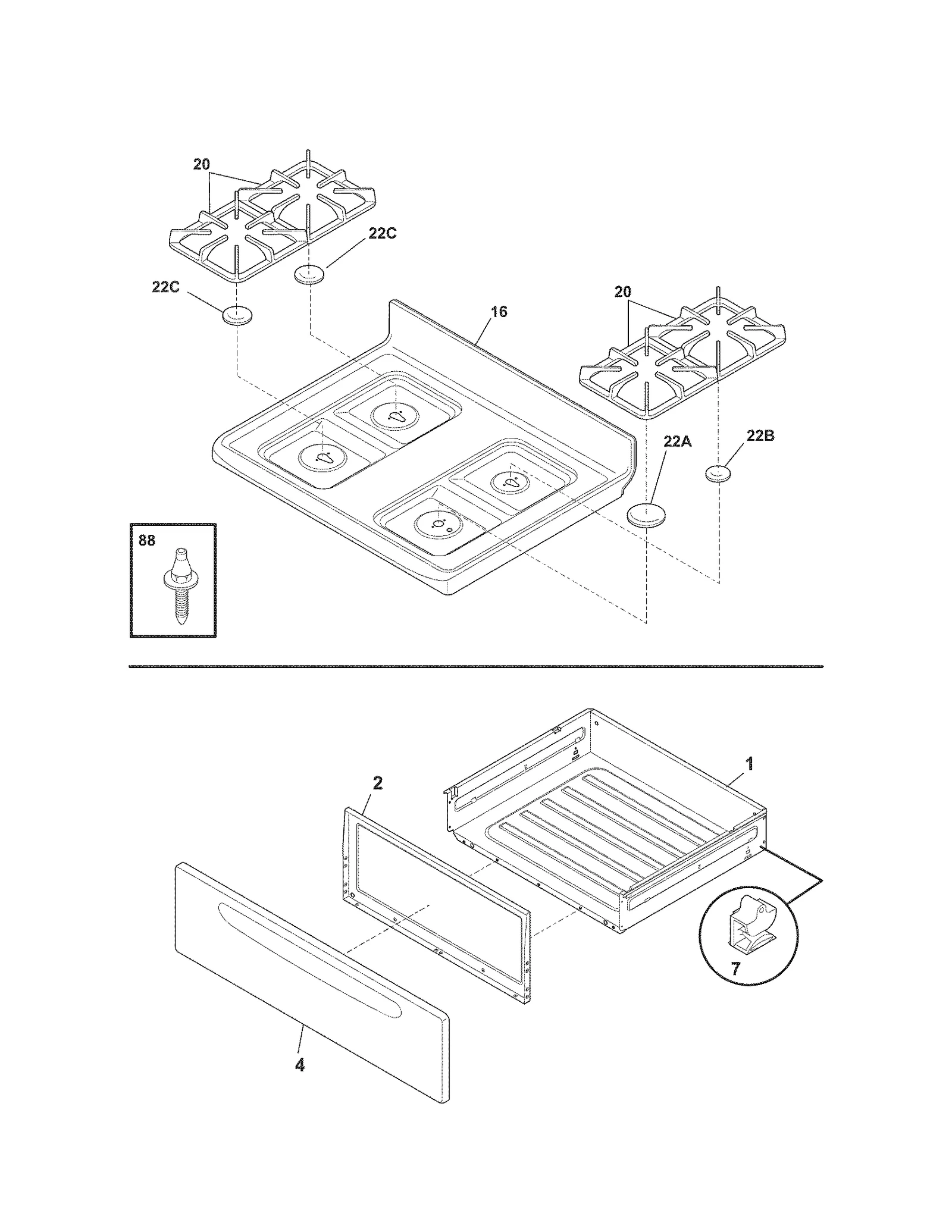 20

22C

22C

16

20

22A

22B

88

1

2

7

4