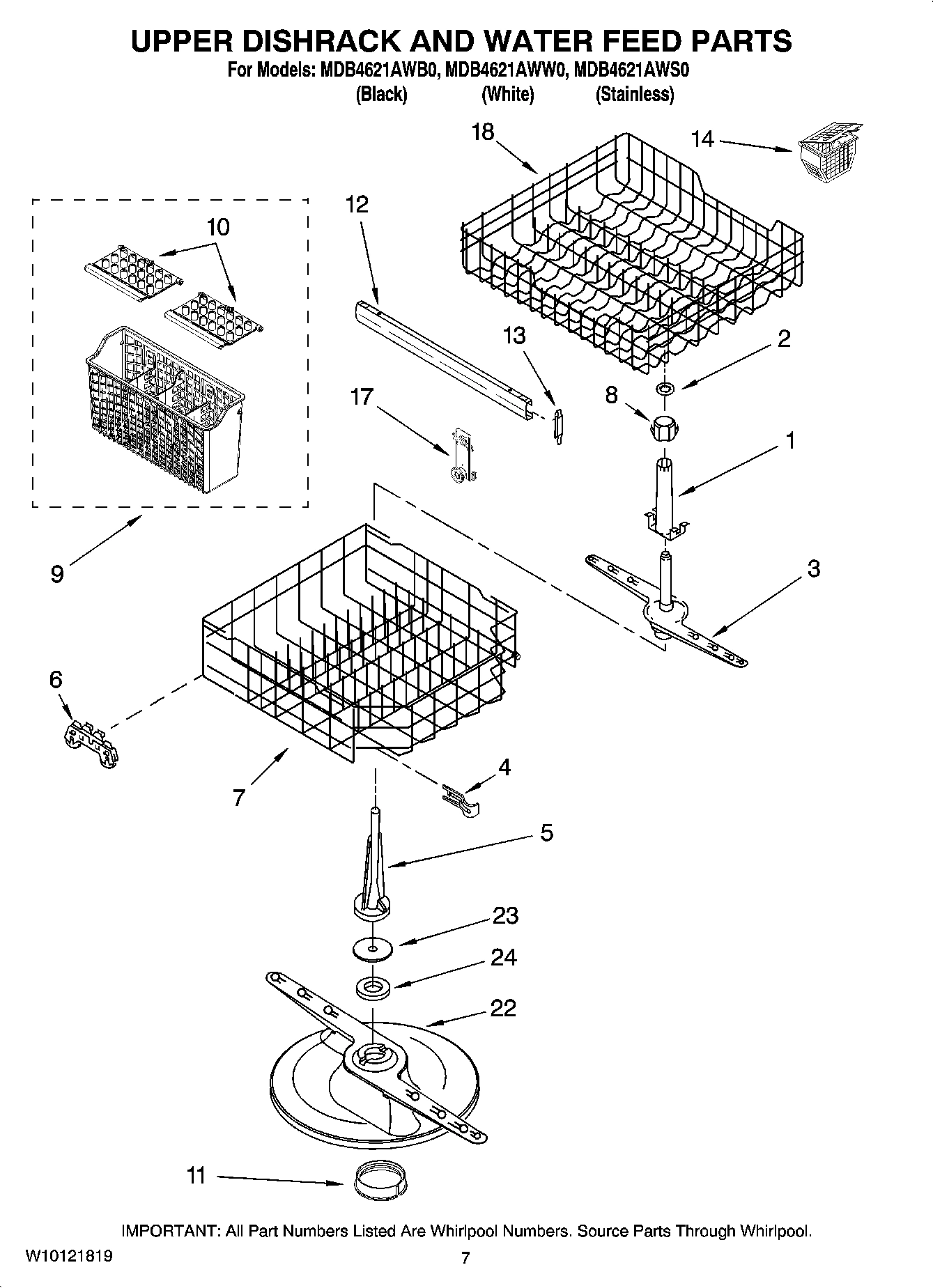 UPPER DISHRACK AND WATER FEED PARTS

For Models: MDB4621AWB0, MDB4621AWW0, MDB4621AWS0
(Black) (White) (Stainless)

18

14

12

10

13

2

17

8

1

9

3

6

7

4

5

23

24

22

11

IMPORTANT: All Part Numbers Listed Are Whirlpool Numbers. Source Parts Through Whirlpool.

W10121819

7