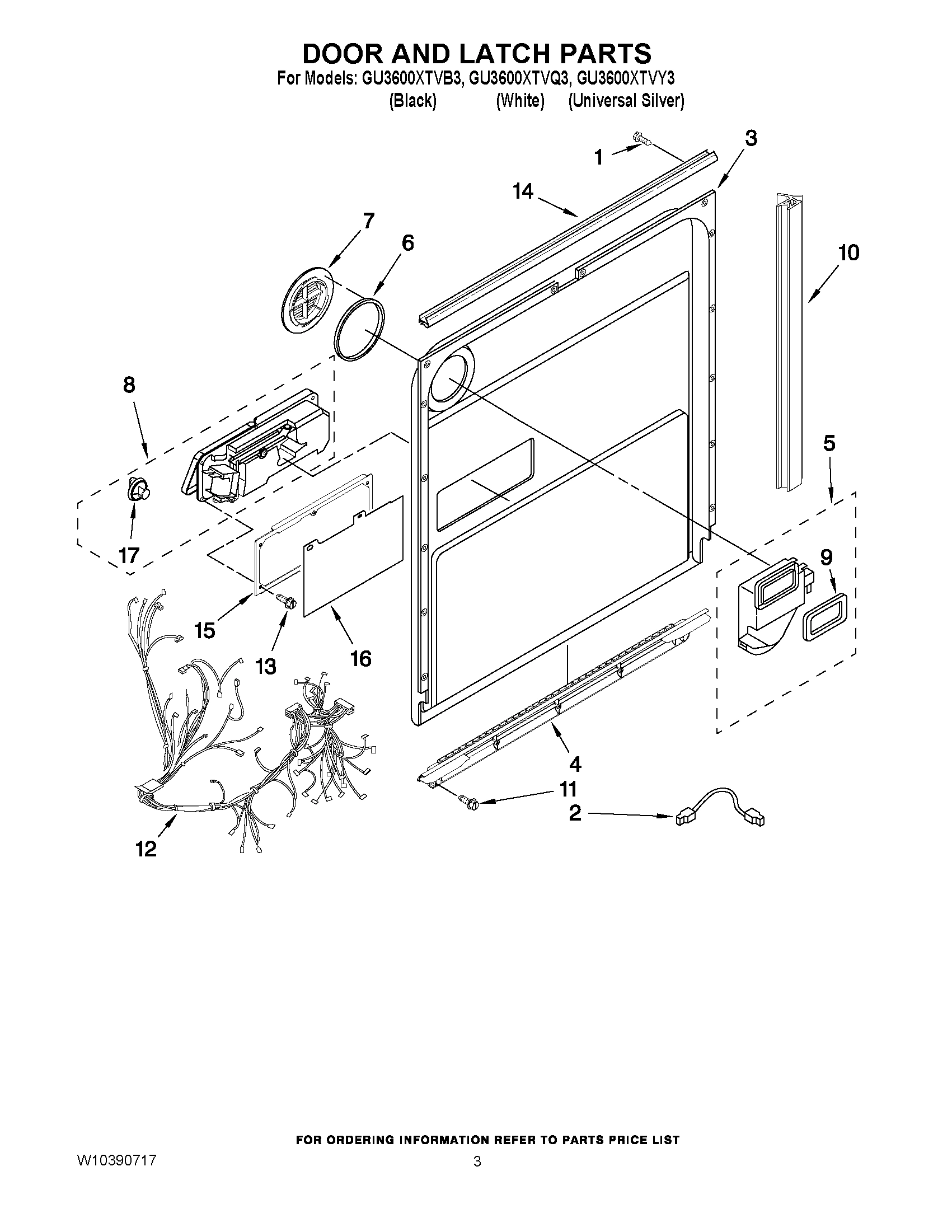 DOOR AND LATCH PARTS
For Models: GU3600XTVB3, GU3600XTVQ3, GU3600XTVY3
(Black) (White) (Universal Silver)

1
3
14
7
6
10
8
5
17
9
15
13
16
4
11
2
12

FOR ORDERING INFORMATION REFER TO PARTS PRICE LIST
W10390717
3