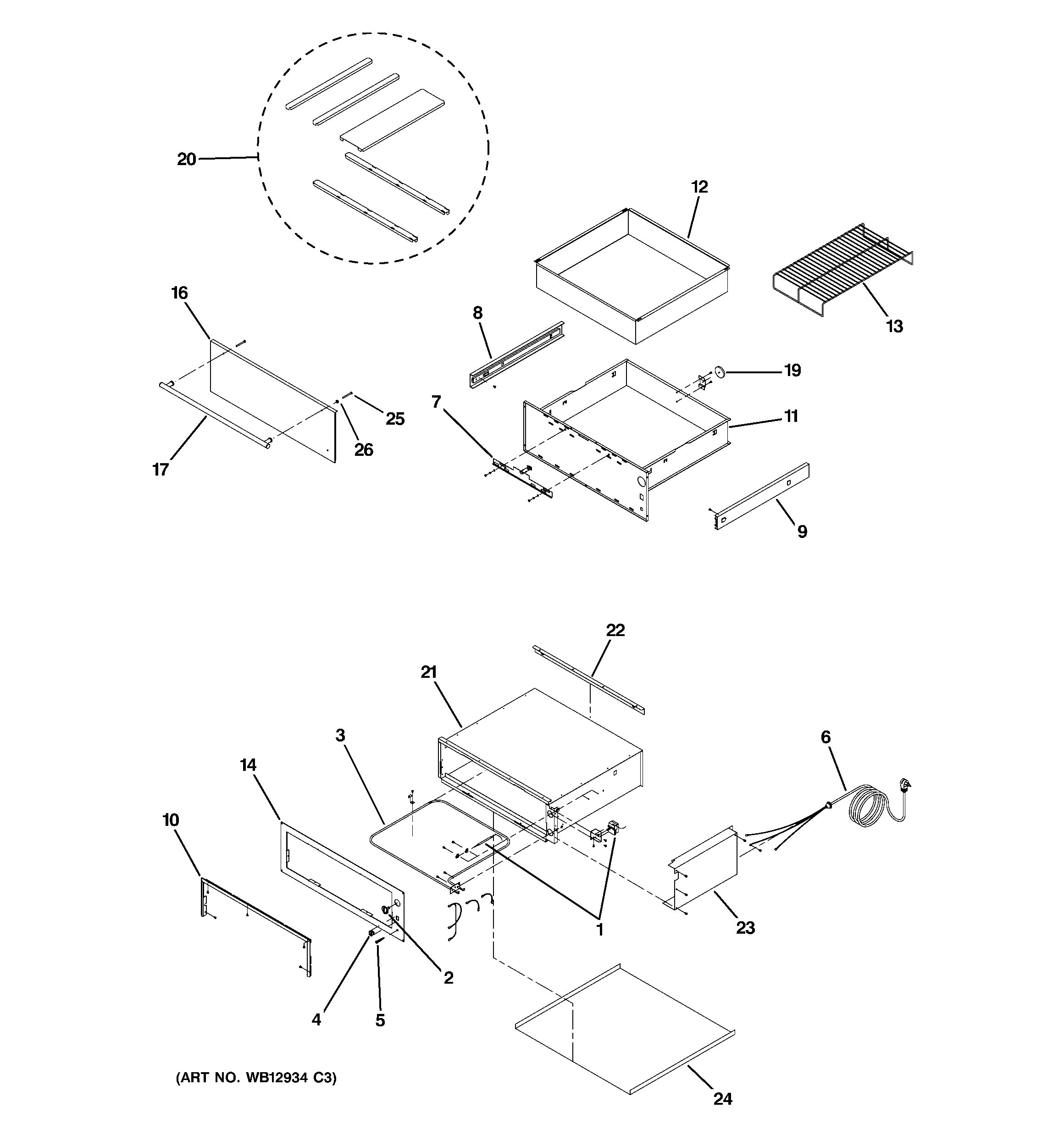 20
12
16
8
13
19
7
25
11
26
17
9
22
21
3
6
14
10
1
23
2
4
5
(ART NO. WB12934 C3)
24