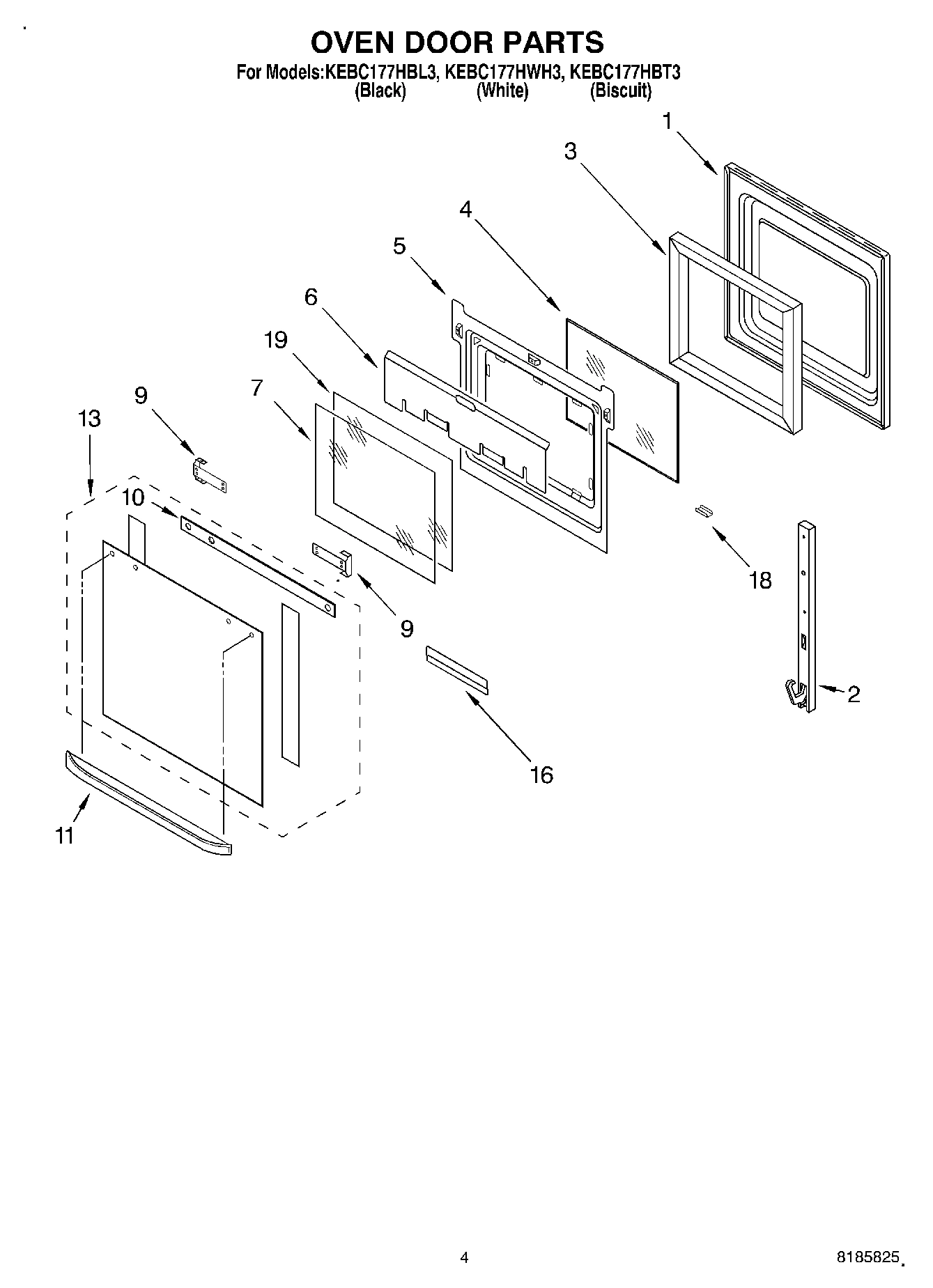 OVEN DOOR PARTS
For Models:KEBC177HBL3, KEBC177HWH3, KEBC177HBT3
(Black) (White) (Biscuit)

1
3
4
5
6
19
7
9
13
10
9
18
2
16
11

4
8185825