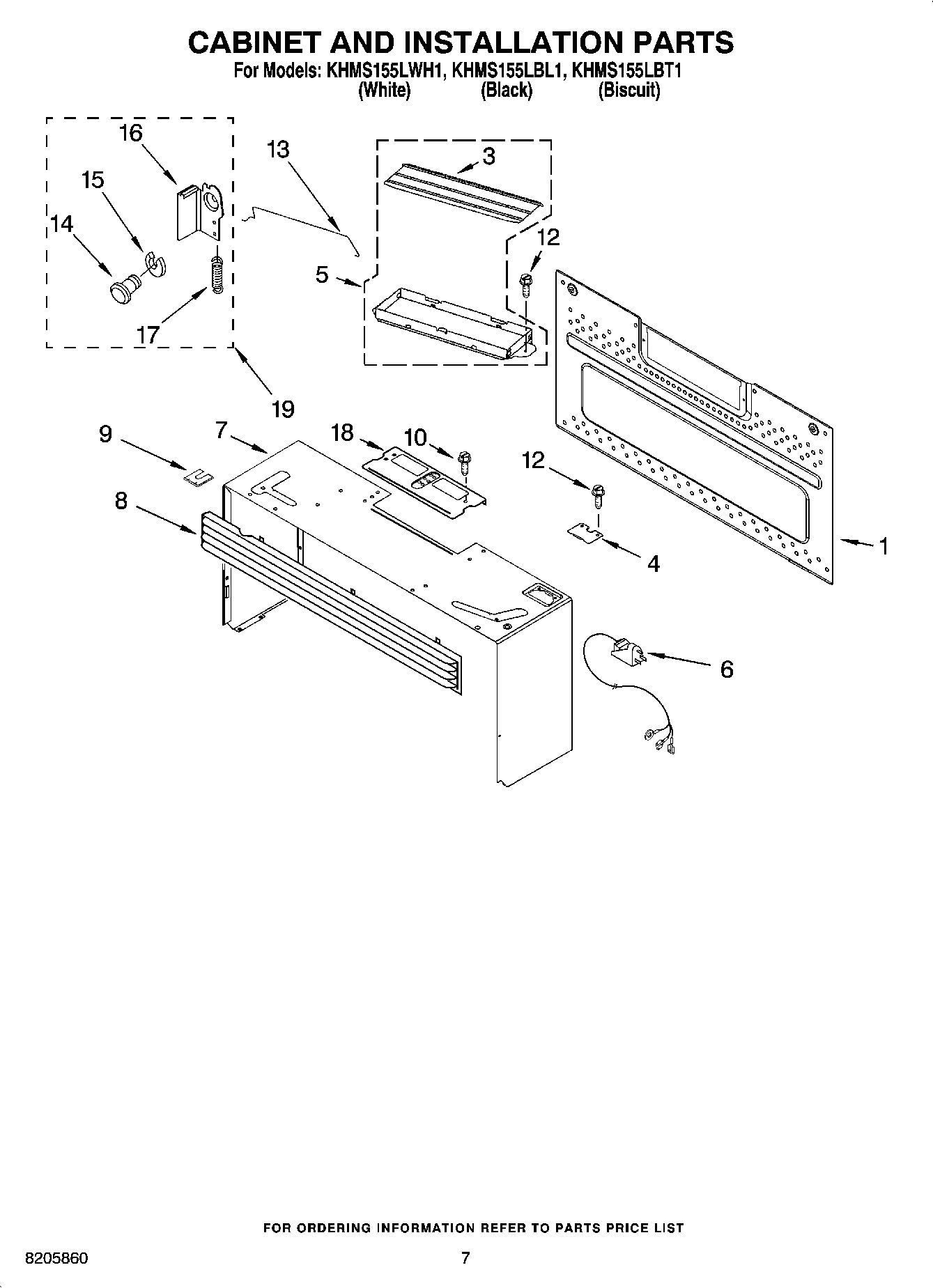 CABINET AND INSTALLATION PARTS
For Models: KHMS155LWH1, KHMS155LBL1, KHMS155LBT1
(White) (Black) (Biscuit)

16
13
3
15
14
12
5
17
19
9
7
18
10
12
8
4
1
6

FOR ORDERING INFORMATION REFER TO PARTS PRICE LIST

8205860
7