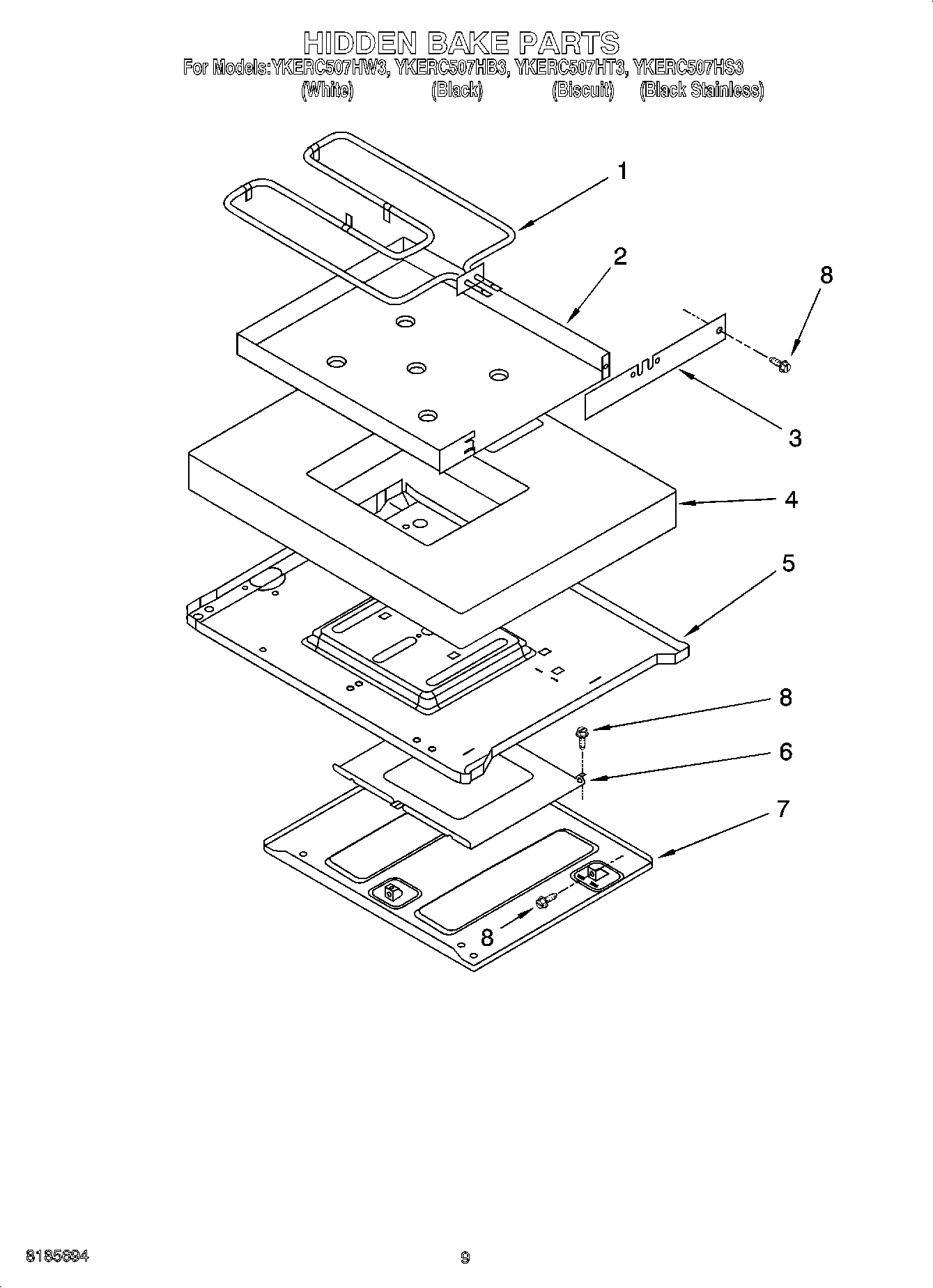 HIDDEN BAKE PARTS

For Models:YKERC507HW3, YKERC507HB3, YKERC507HT3, YKERC507HS3
(White) (Black) (Biscuit) (Black Stainless)

1
2
8
3
4
5
8
6
7
8

8185694

9