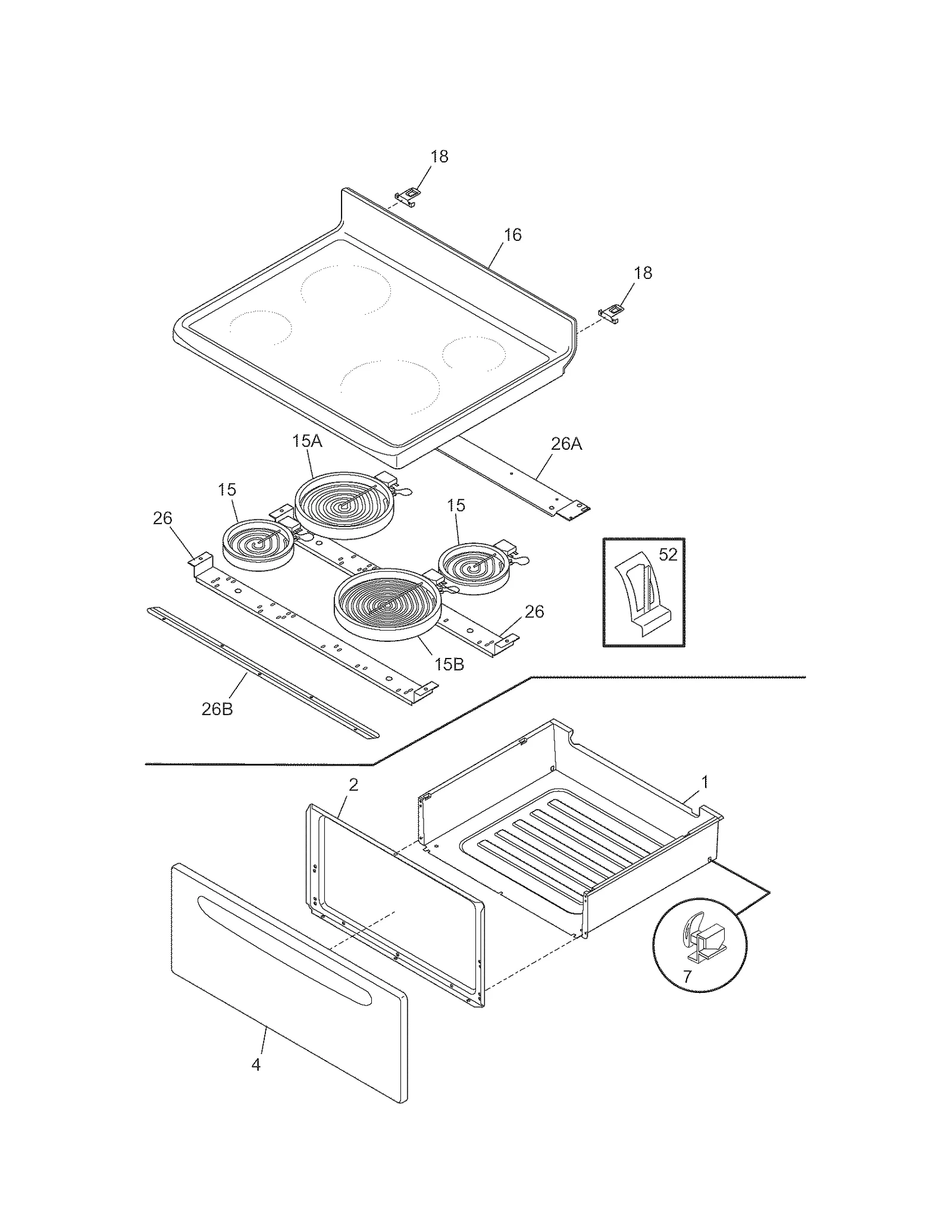 18
16
18
15A
26A
15
15
26
52
26
15B
26B
2
1
7
4