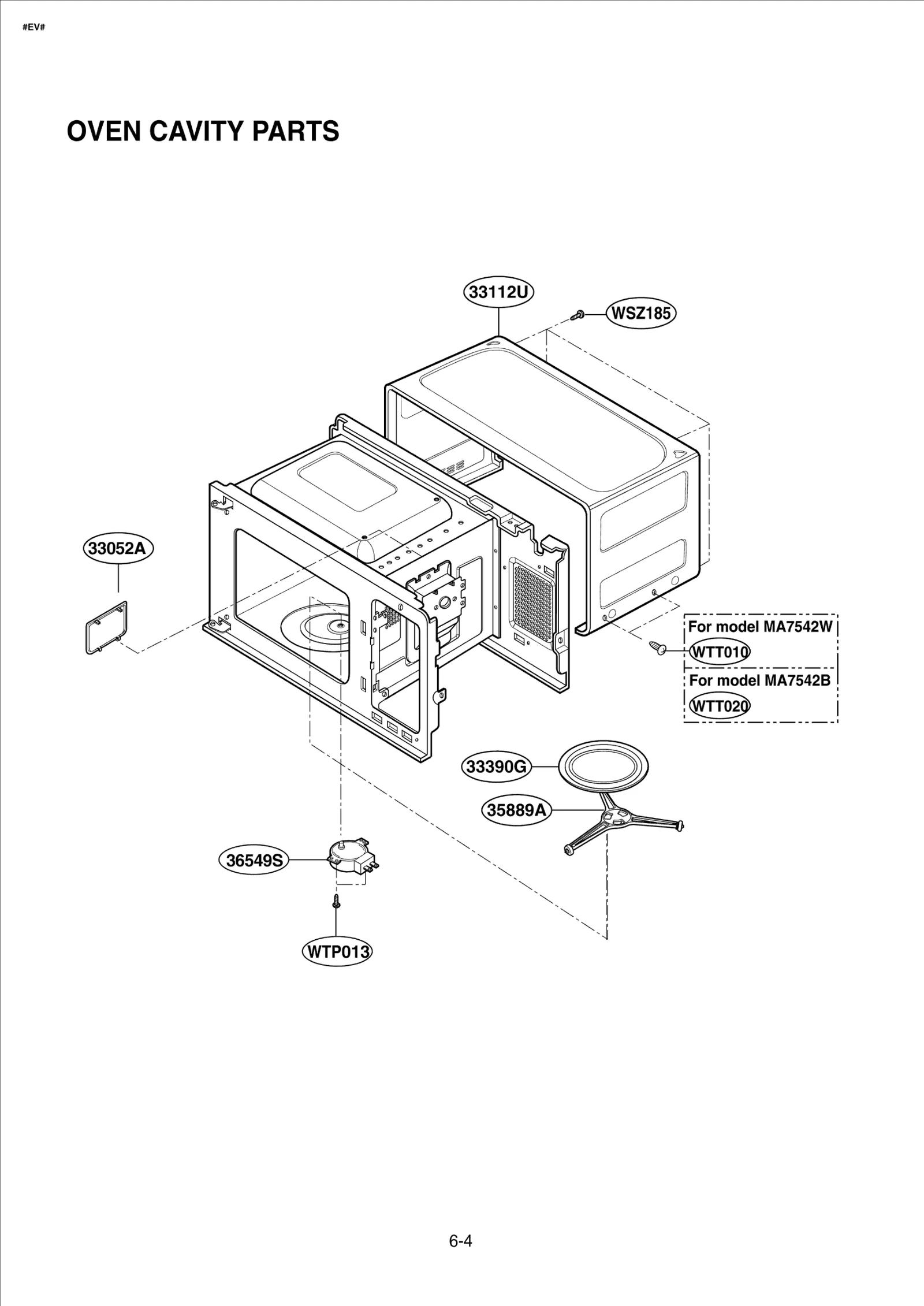 #EV#

OVEN CAVITY PARTS

33112U

WSZ185

33052A

For model MA7542W

WTT010

For model MA7542B

WTT020

33390G

35889A

36549S

WTP013

6-4