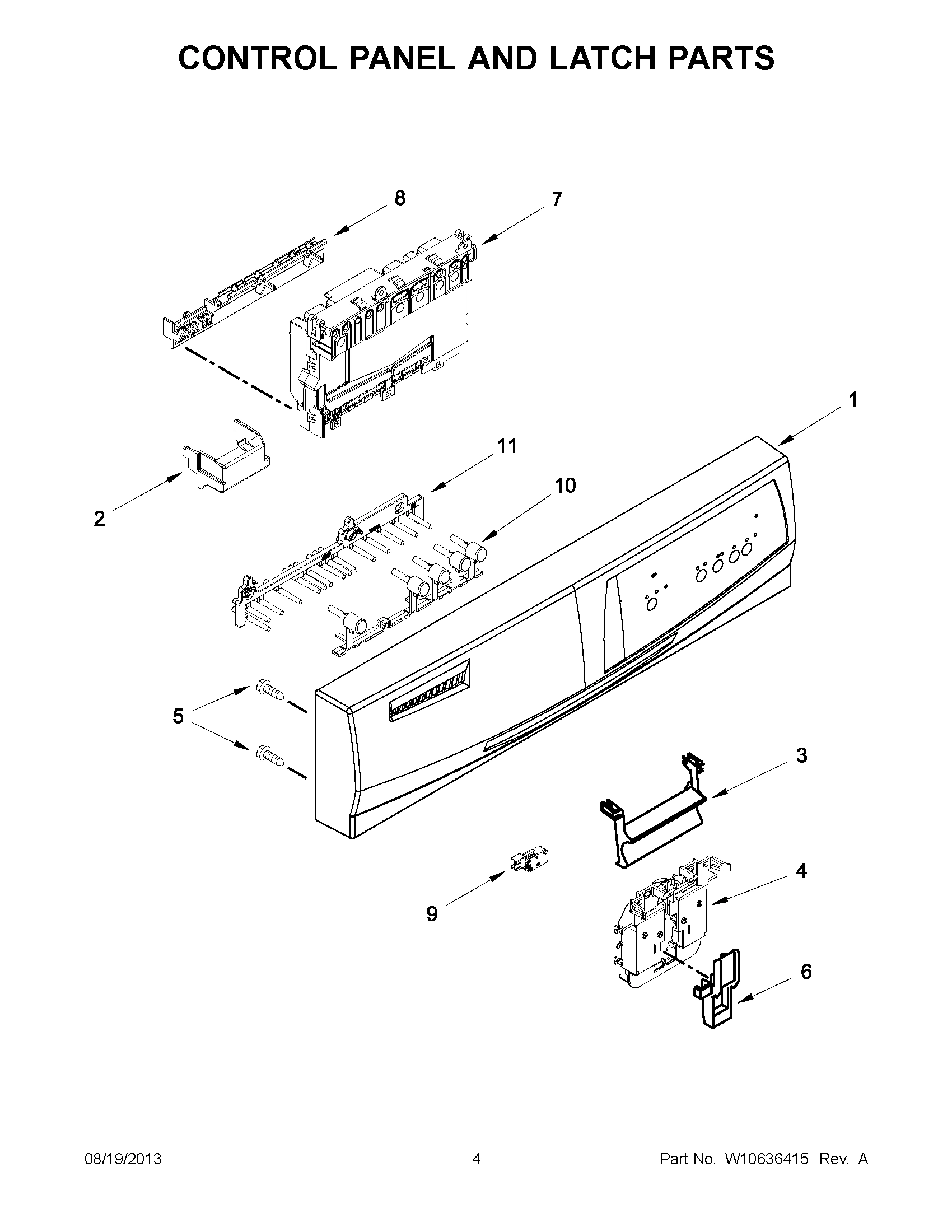 CONTROL PANEL AND LATCH PARTS

8

7

1

11

10

2

5

3

4

9

6

08/19/2013

4

Part No. W10636415 Rev. A