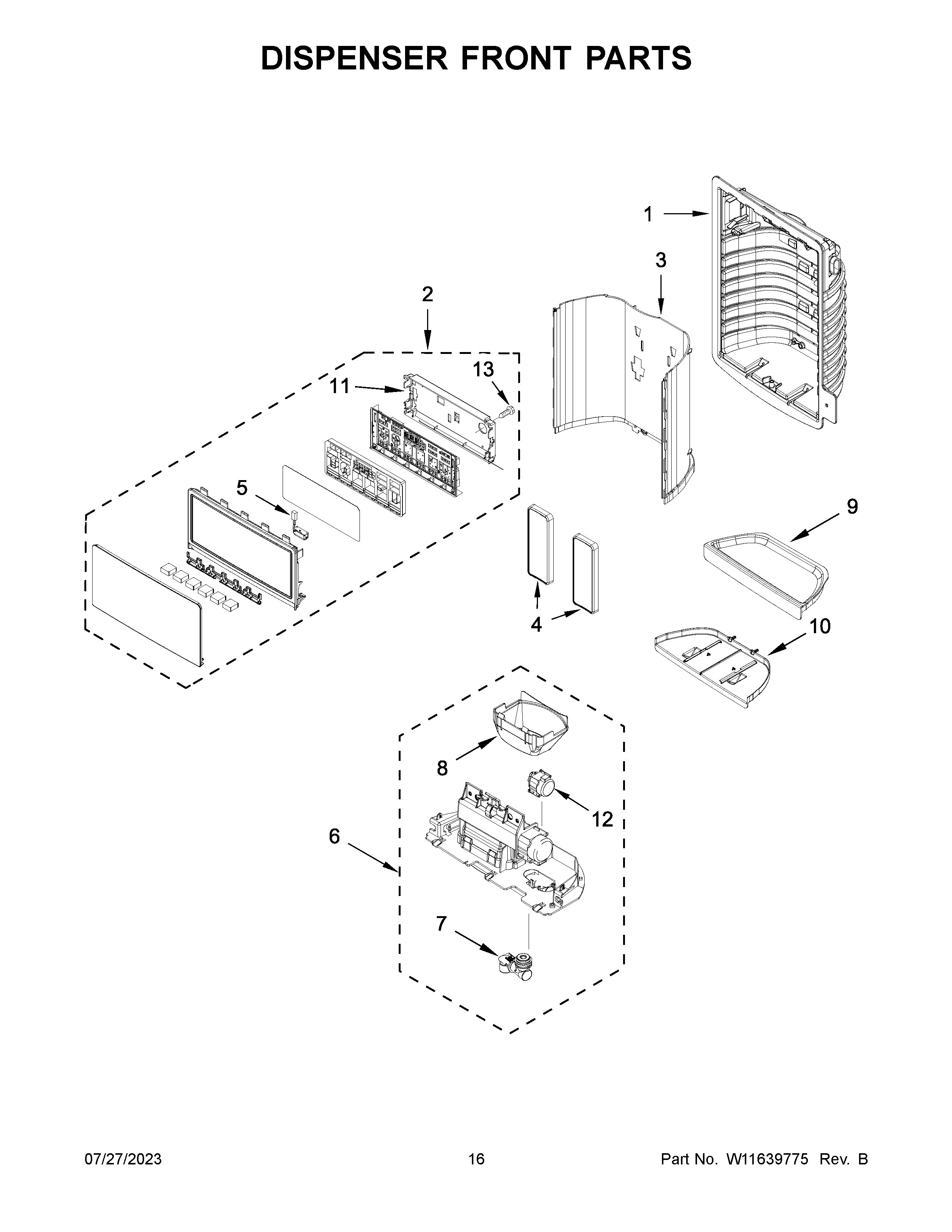 DISPENSER FRONT PARTS

1
3
2
13
11
5
9
4
10
8
12
6
7

07/27/2023
16
Part No. W11639775 Rev. B