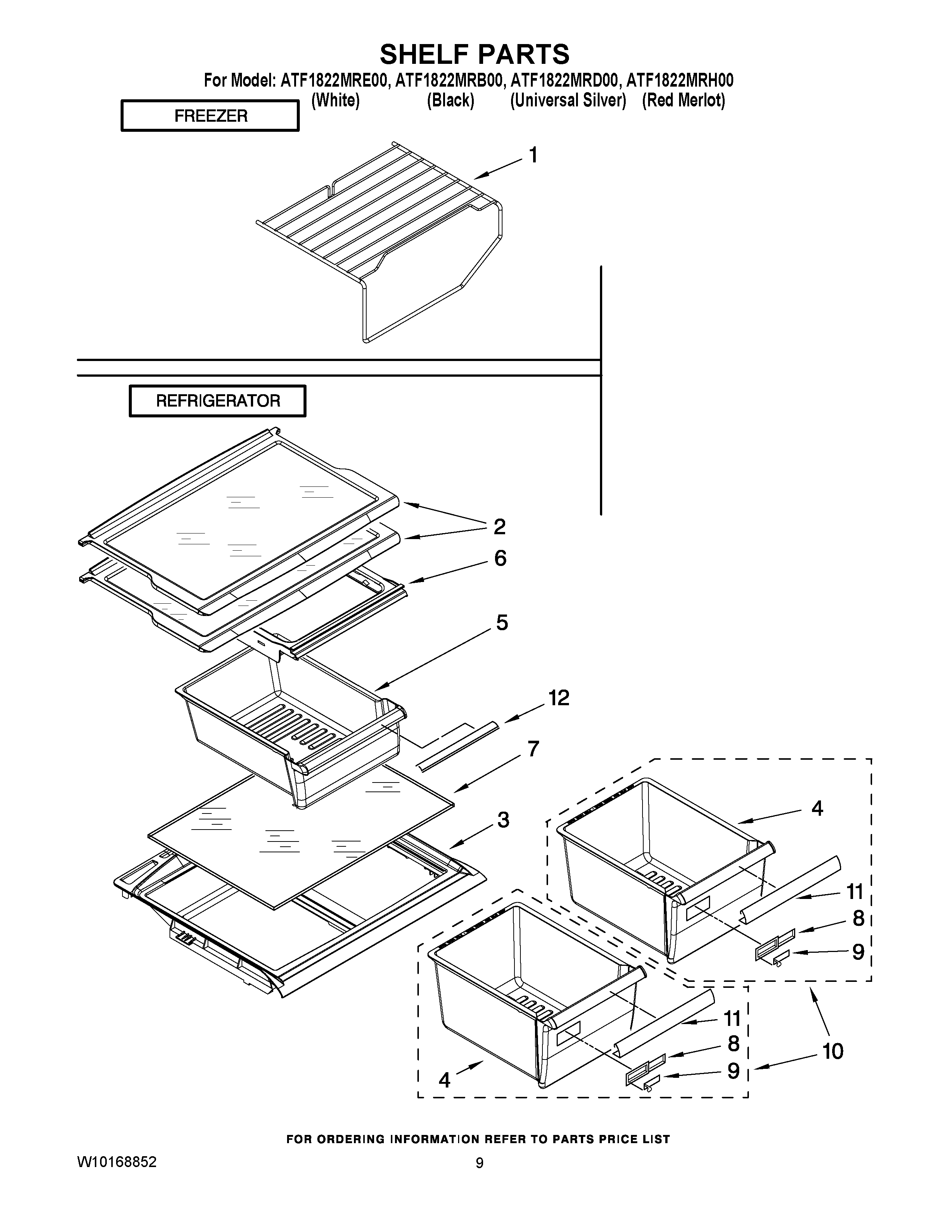 SHELF PARTS

For Model: ATF1822MRE00, ATF1822MRB00, ATF1822MRD00, ATF1822MRH00
(White) (Black) (Universal Silver) (Red Merlot)

FREEZER

1

REFRIGERATOR

2
6
5
12
7
3
4
11
8
9
11
8
9
10
4

FOR ORDERING INFORMATION REFER TO PARTS PRICE LIST

W10168852

9