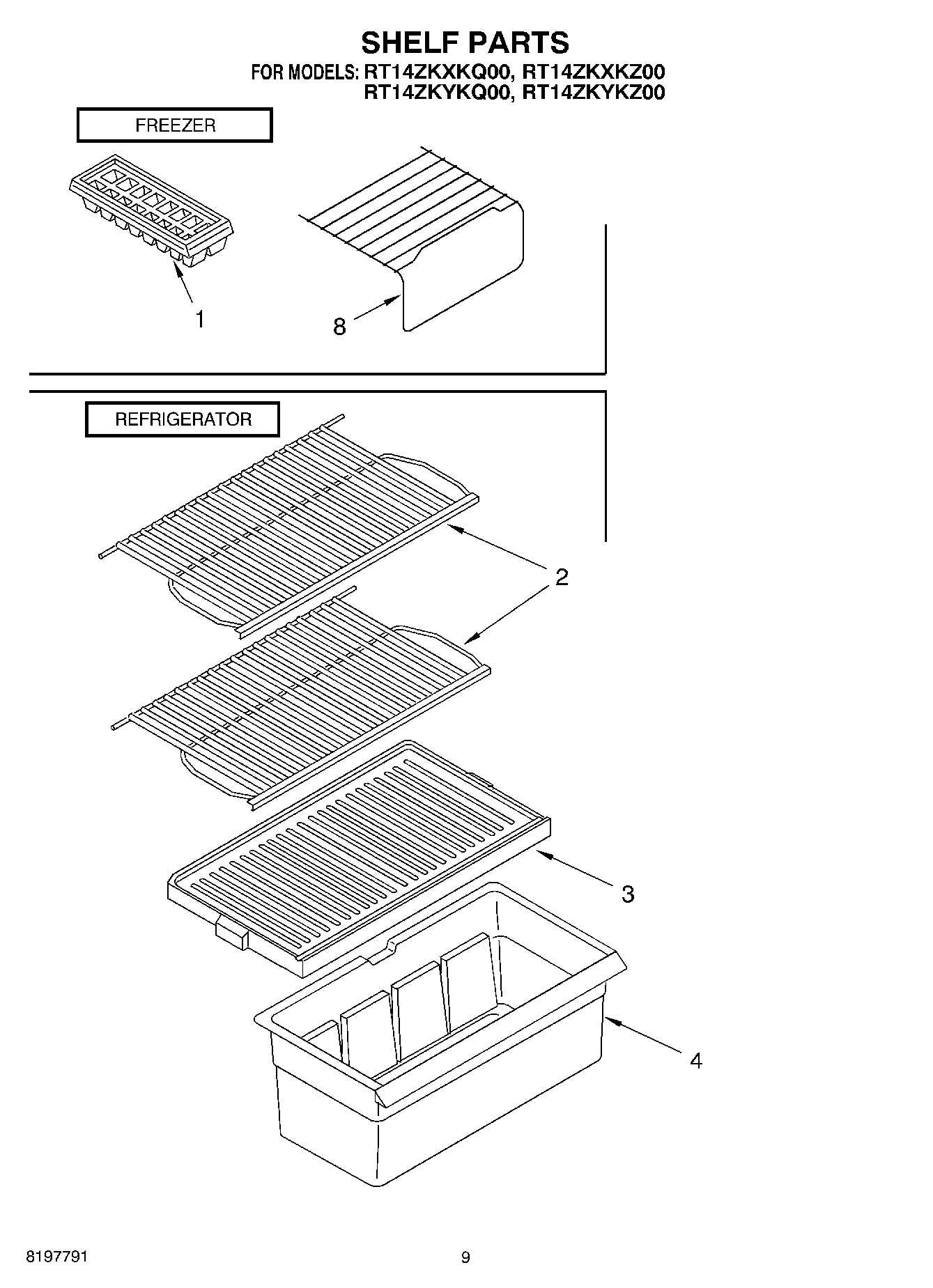 SHELF PARTS
FOR MODELS: RT14ZKXKQ00, RT14ZKXKZ00
RT14ZKYKQ00, RT14ZKYKZ00

FREEZER

1

8

REFRIGERATOR

2

3

4

8197791

9