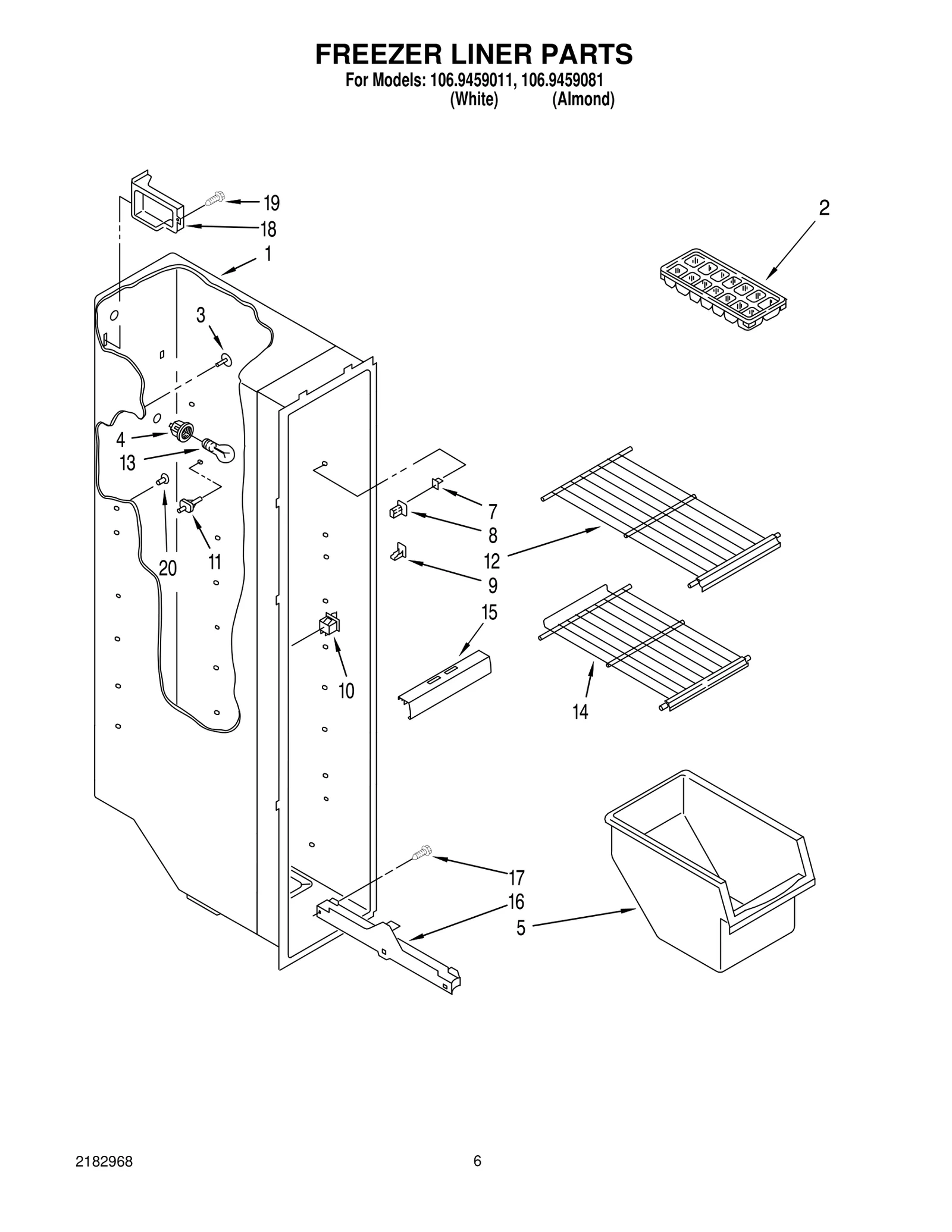 FREEZER LINER PARTS
For Models: 106.9459011, 106.9459081
(White) (Almond)

19
18
1
2
3
4
13
20
11
7
8
12
9
15
10
14
17
16
5

2182968

6