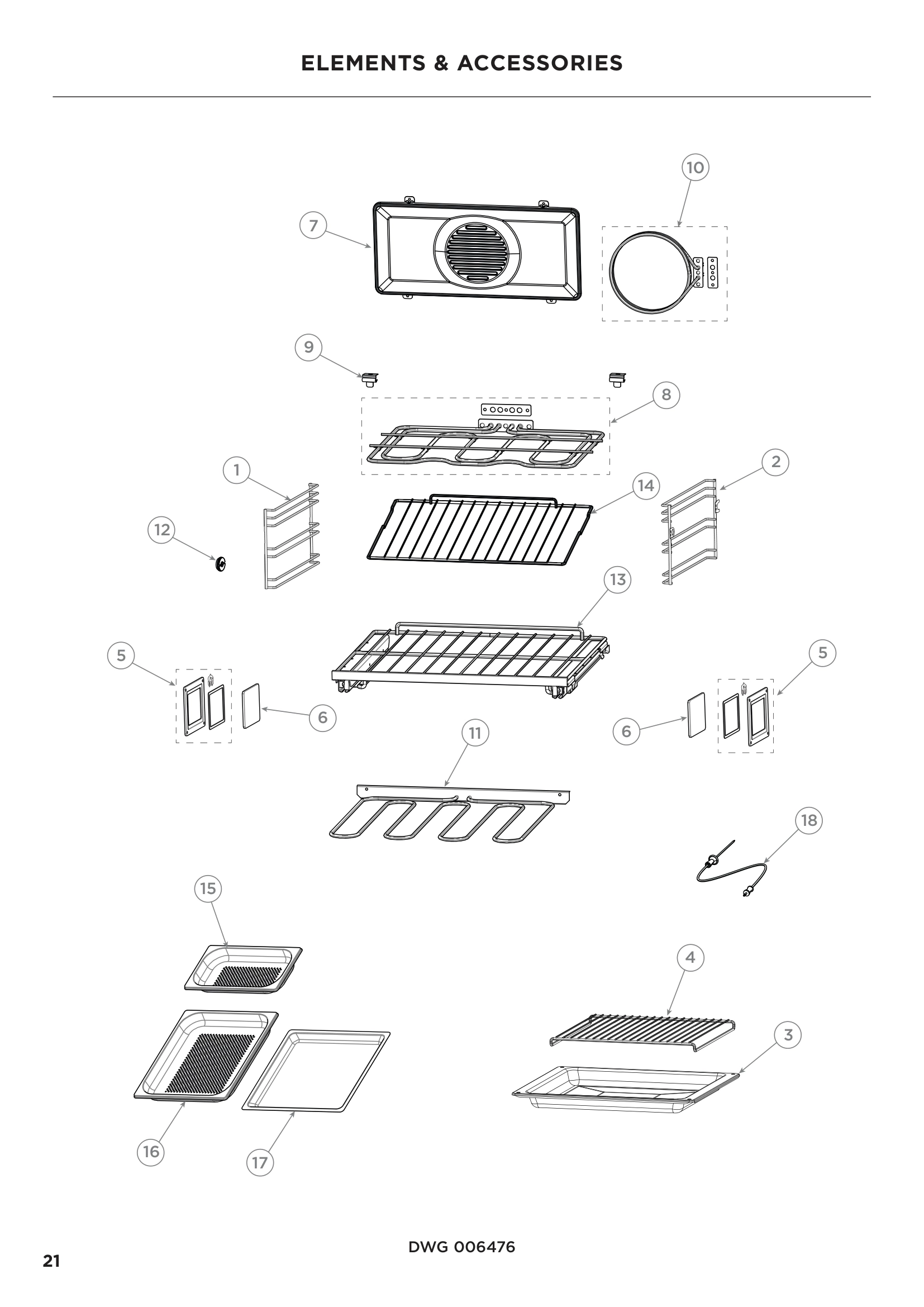 ELEMENTS & ACCESSORIES

10
7
9
8
1
2
14
12
13
5
5
6
6
11
18
15
4
3
16
17

DWG 006476

21