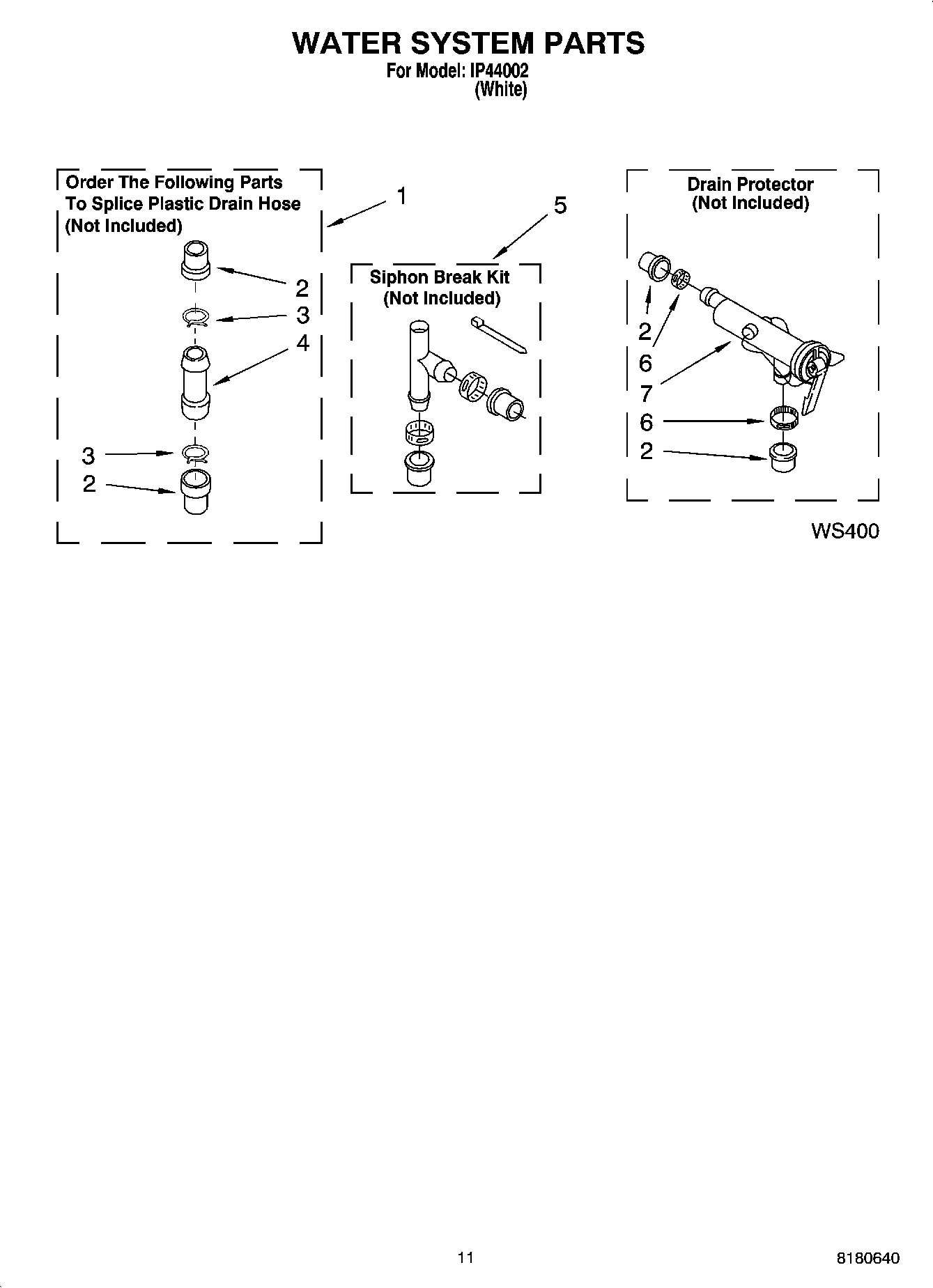 WATER SYSTEM PARTS
For Model: IP44002
(White)

Order The Following Parts To Splice Plastic Drain Hose (Not Included)

1

2

3

4

3

2

5

Siphon Break Kit (Not Included)

Drain Protector (Not Included)

2

6

7

6

2

WS400

11

8180640