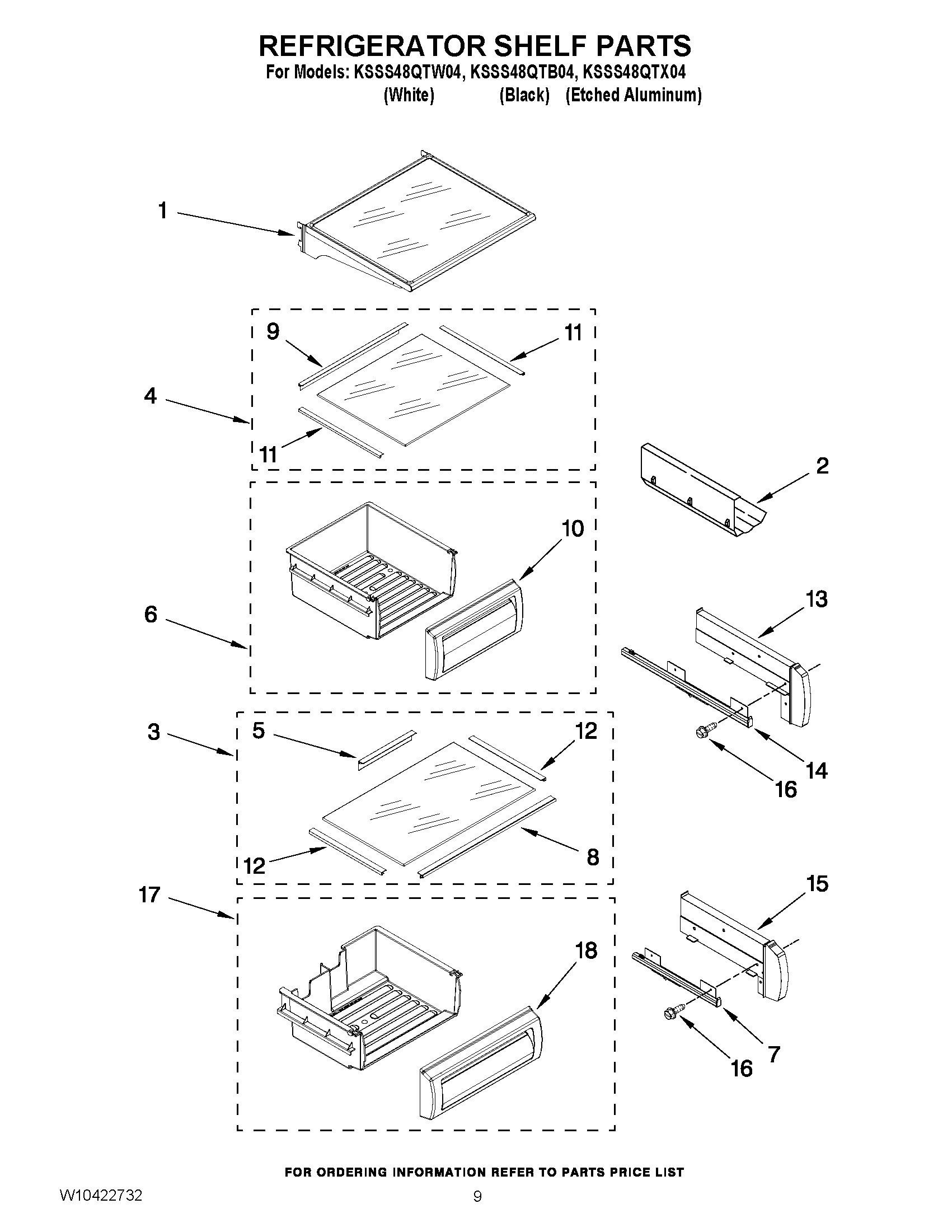 REFRIGERATOR SHELF PARTS
For Models: KSSS48QTW04, KSSS48QTB04, KSSS48QTX04
(White) (Black) (Etched Aluminum)

1

9

11

4

11

2

10

6

13

3

5

12

14

16

12

8

17

15

18

7

16

FOR ORDERING INFORMATION REFER TO PARTS PRICE LIST

W10422732

9