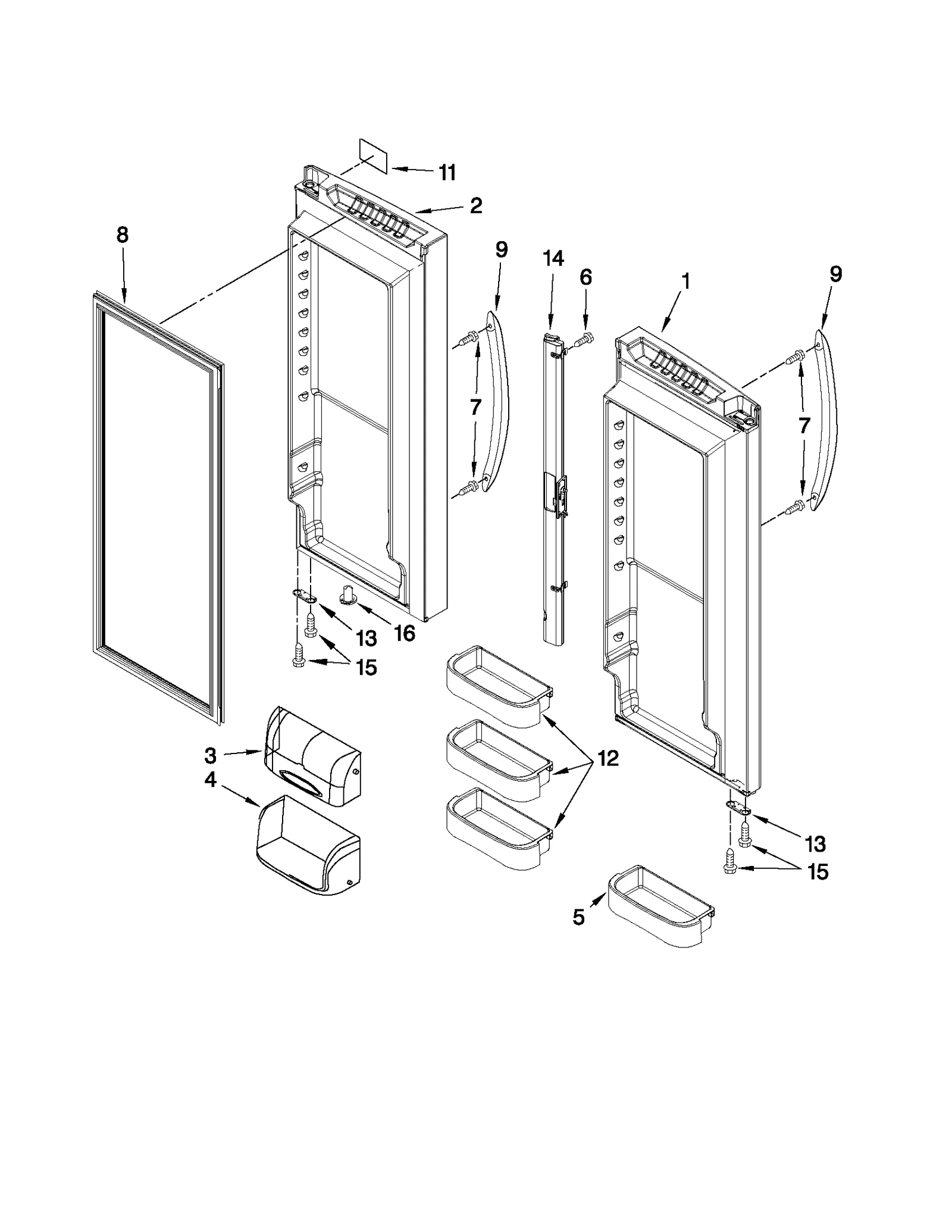 11
2
8
9
14
6
1
9
7
7
13
16
15
3
4
12
13
15
5