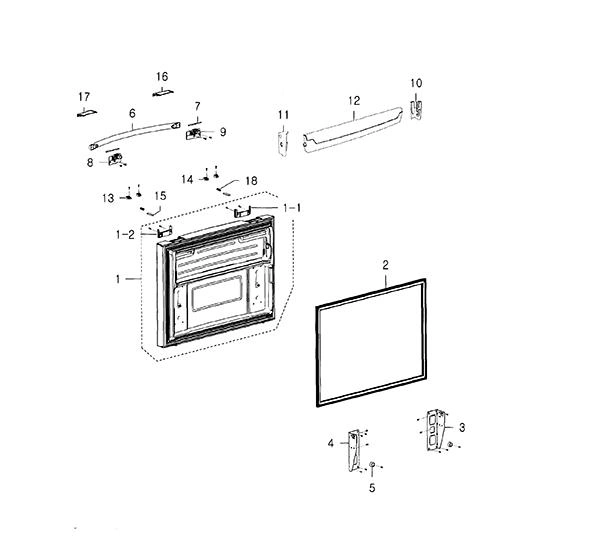 16
17
6
7
9
8
10
12
11
14
18
13
15
1-1
1-2
1
2
3
4
5