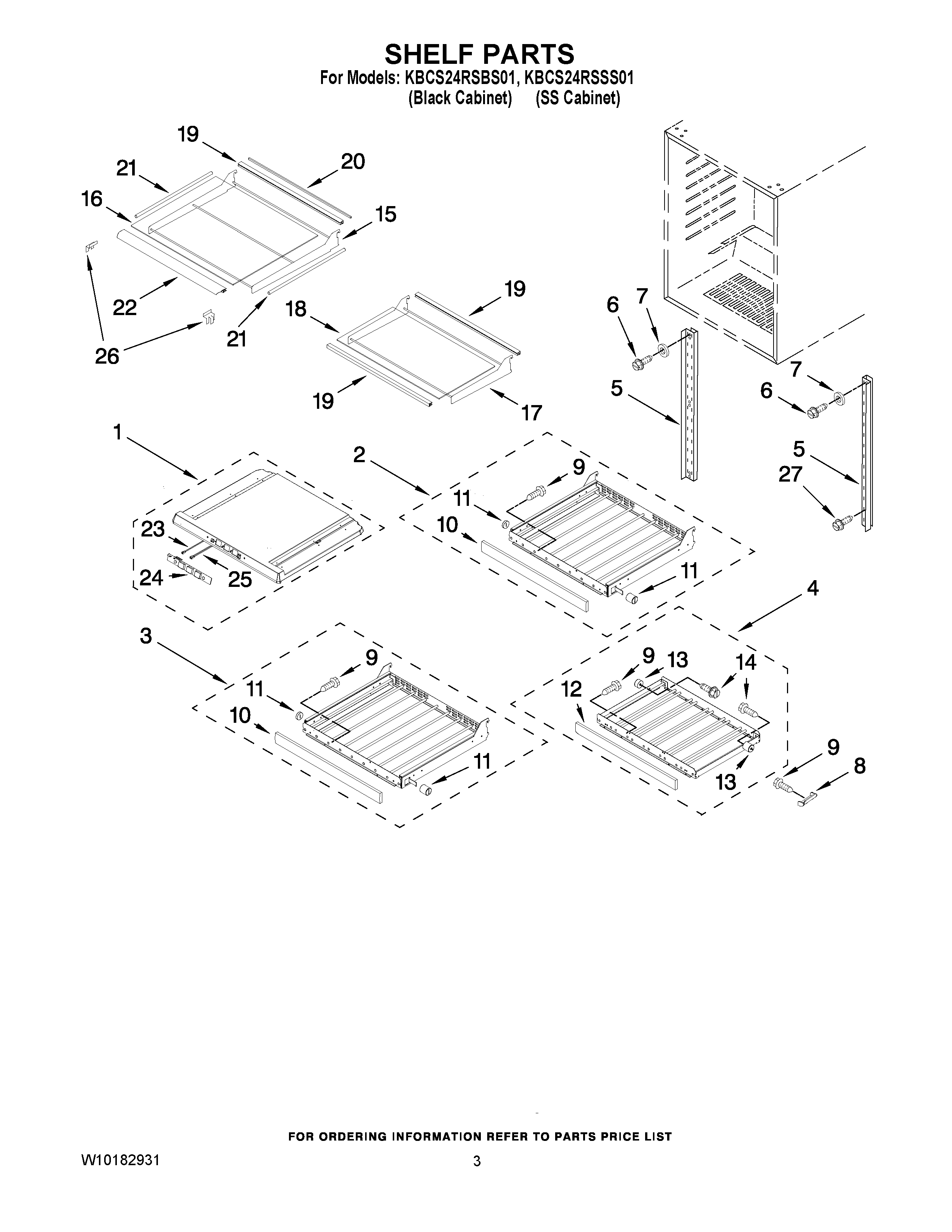 SHELF PARTS
For Models: KBCS24RSBS01, KBCS24RSSS01
(Black Cabinet) (SS Cabinet)

19
21
20
16
15
22
21
26
18
19
19
17
6
7
5
7
6
5
27
1
2
9
11
10
11
23
24
25
4
3
9
11
10
11
9
13
14
12
13
9
8

FOR ORDERING INFORMATION REFER TO PARTS PRICE LIST

W10182931
3