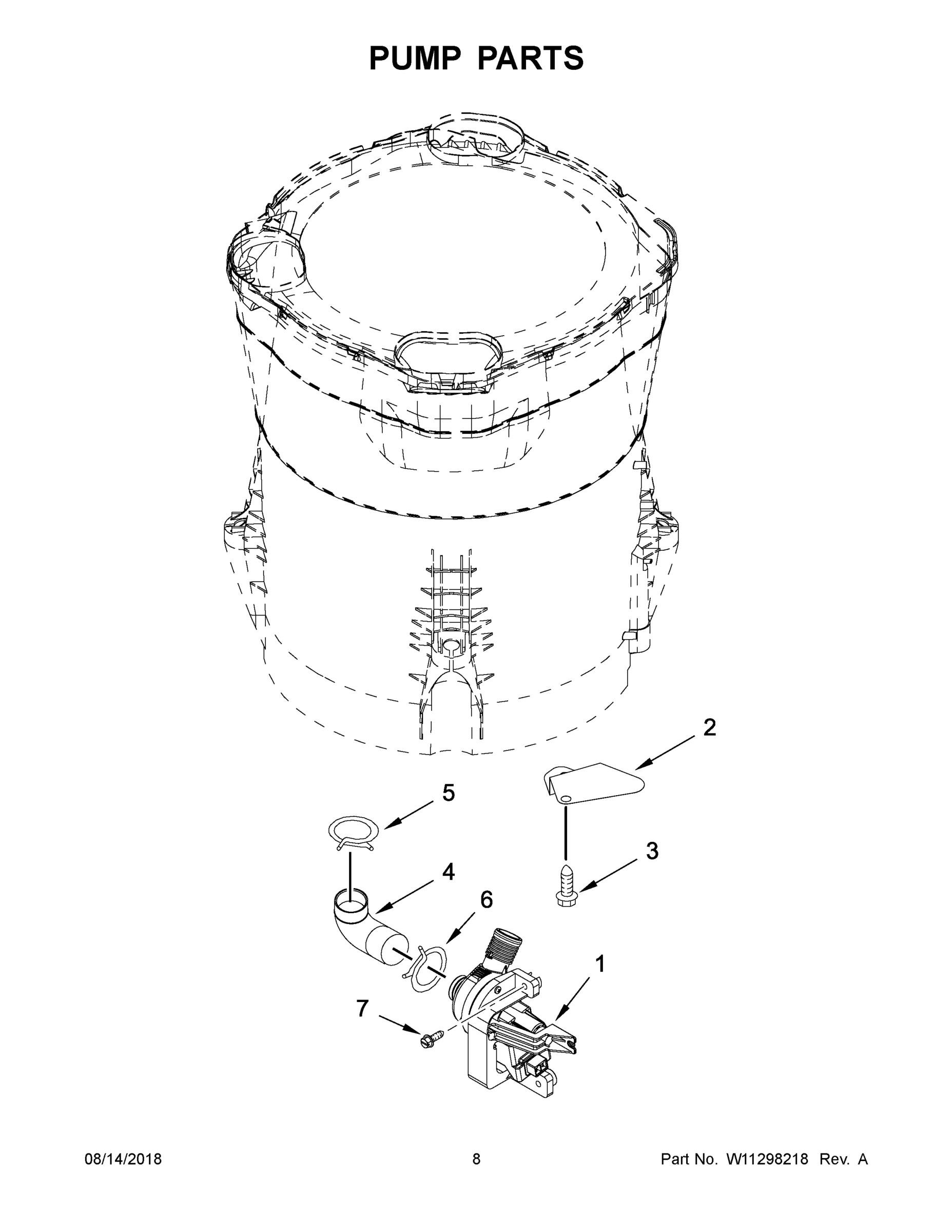 PUMP PARTS

2

5

3

4

6

1

7

08/14/2018

8

Part No. W11298218 Rev. A