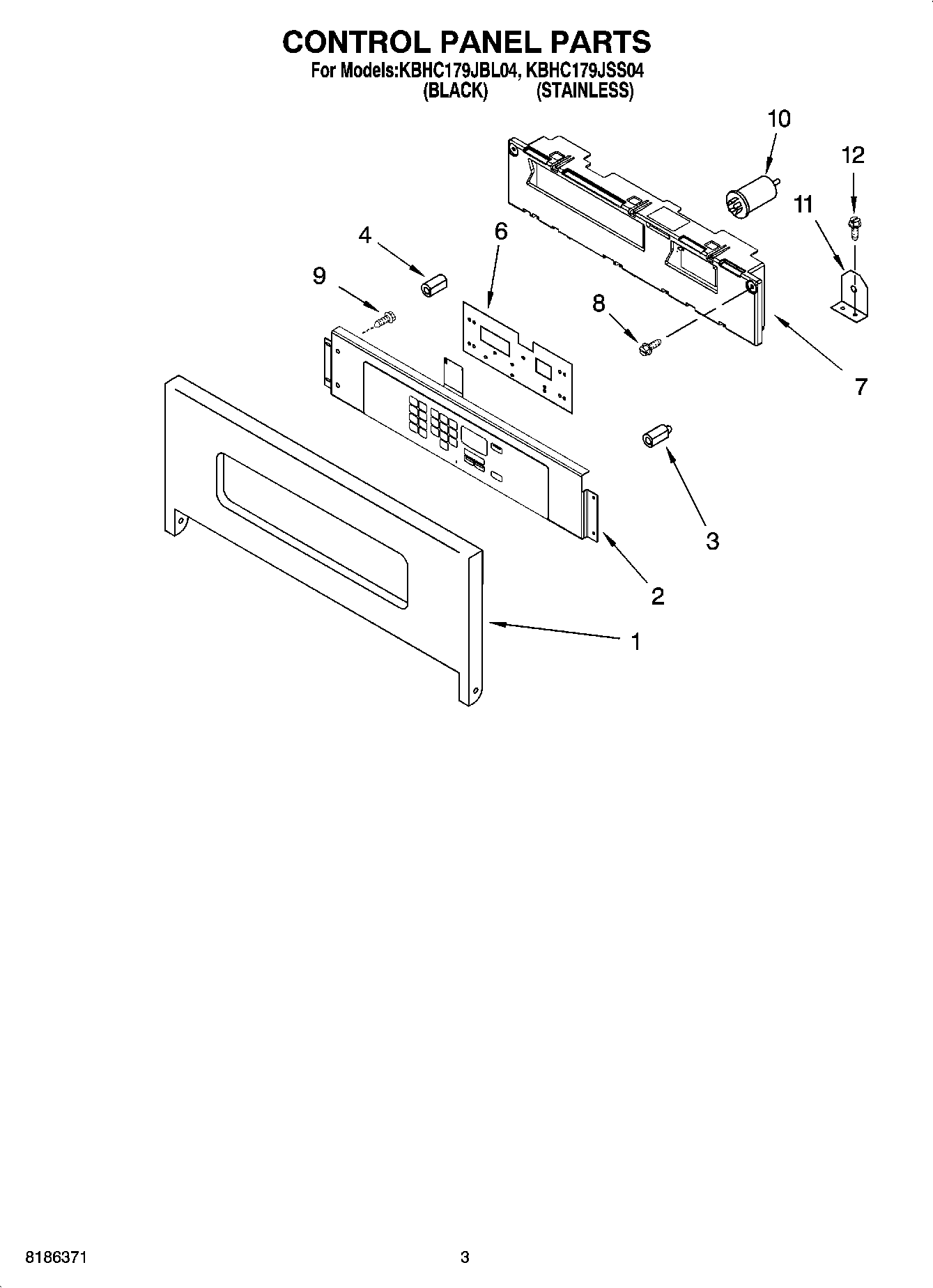 CONTROL PANEL PARTS
For Models:KBHC179JBL04, KBHC179JSS04
(BLACK) (STAINLESS)

10
12
11
4
6
9
8
7
3
2
1

8186371
3