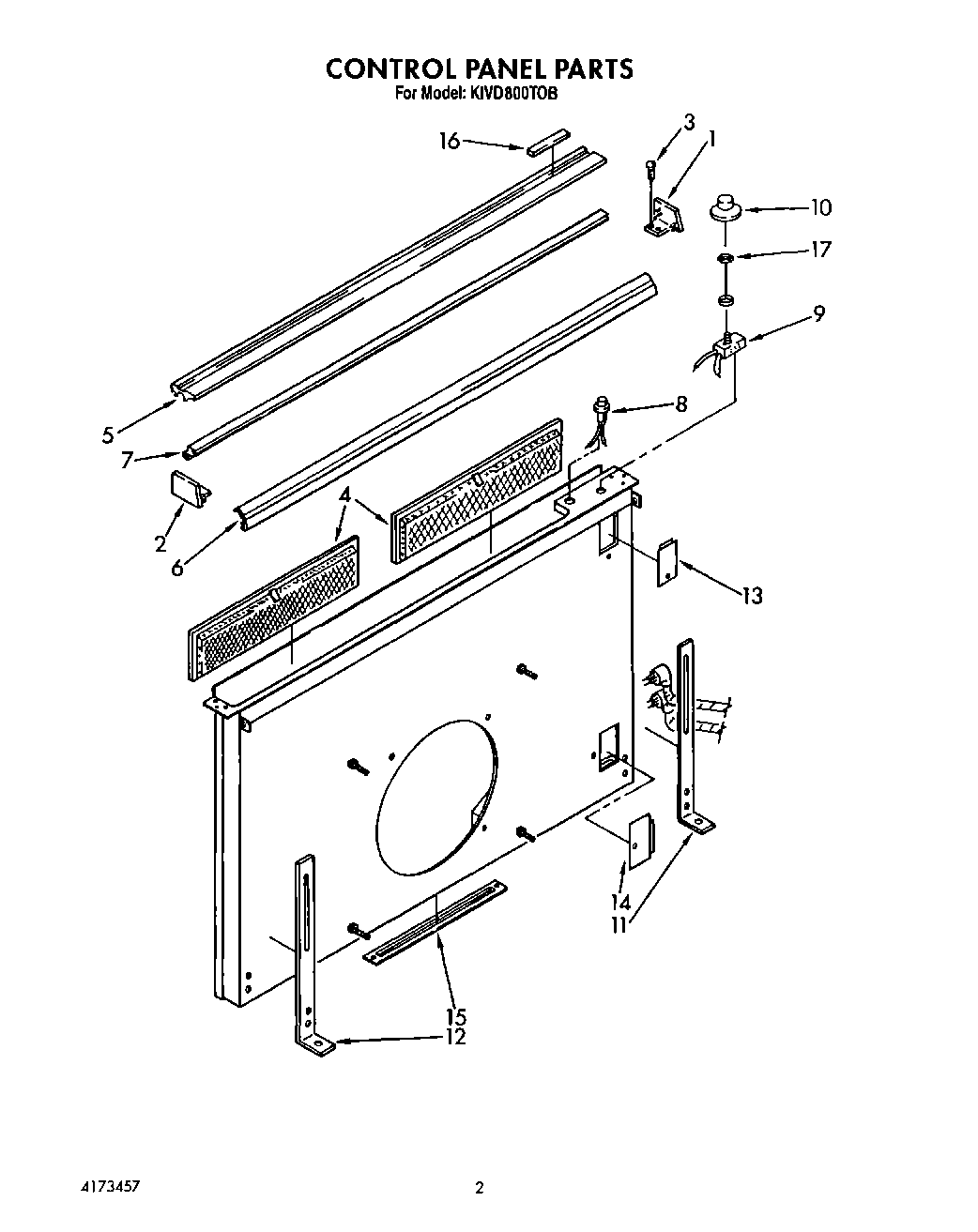 CONTROL PANEL PARTS
For Model: KIVD800TOB

16
3
1
10
17
9
8
5
7
2
6
4
13
14
11
15
12

4173457

2