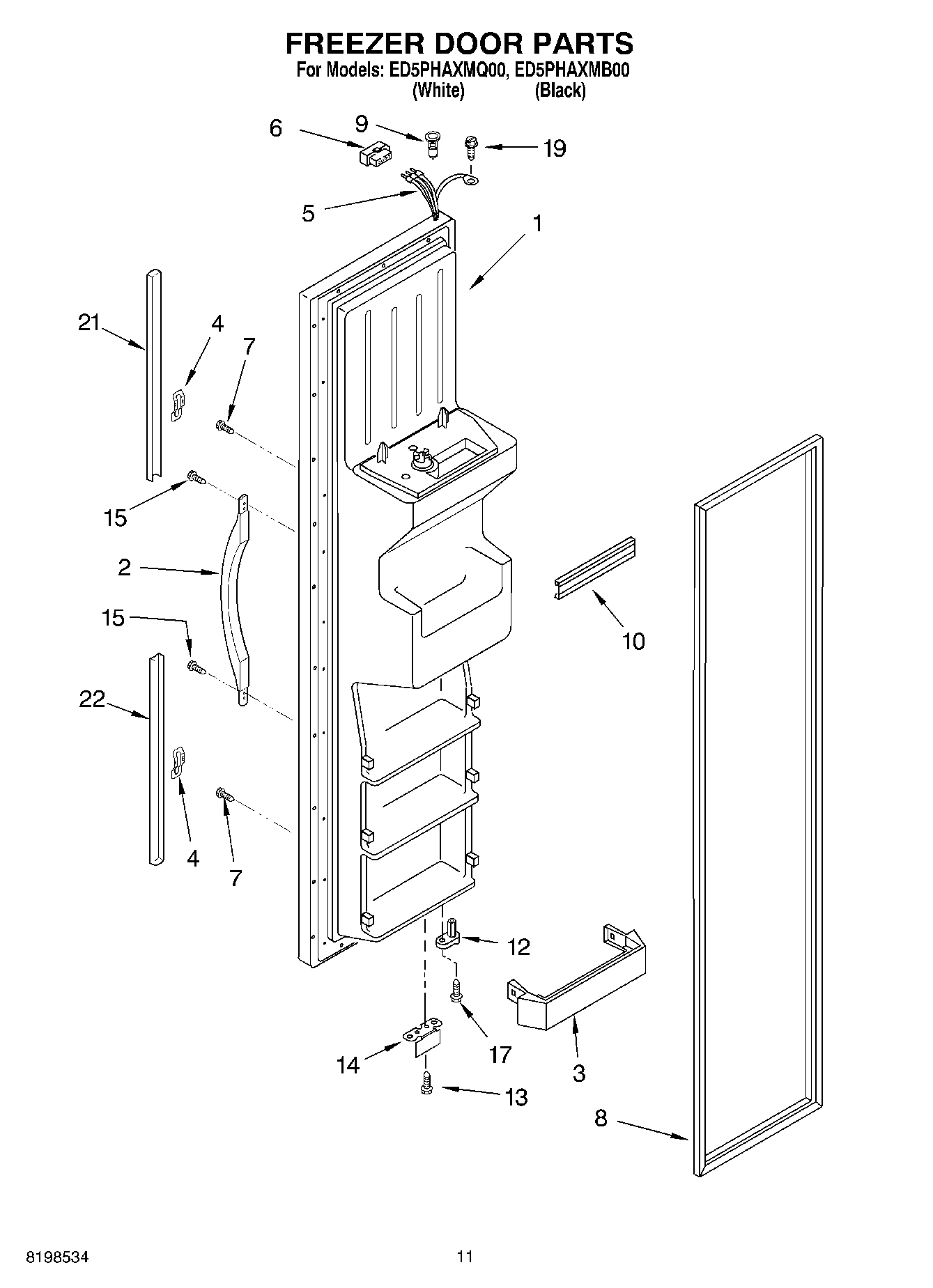 FREEZER DOOR PARTS
For Models: ED5PHAXMQ00, ED5PHAXMB00
(White) (Black)

6
9
19
5
1
21
4
7
15
2
15
22
4
7
10
12
17
14
13
3
8

8198534
11